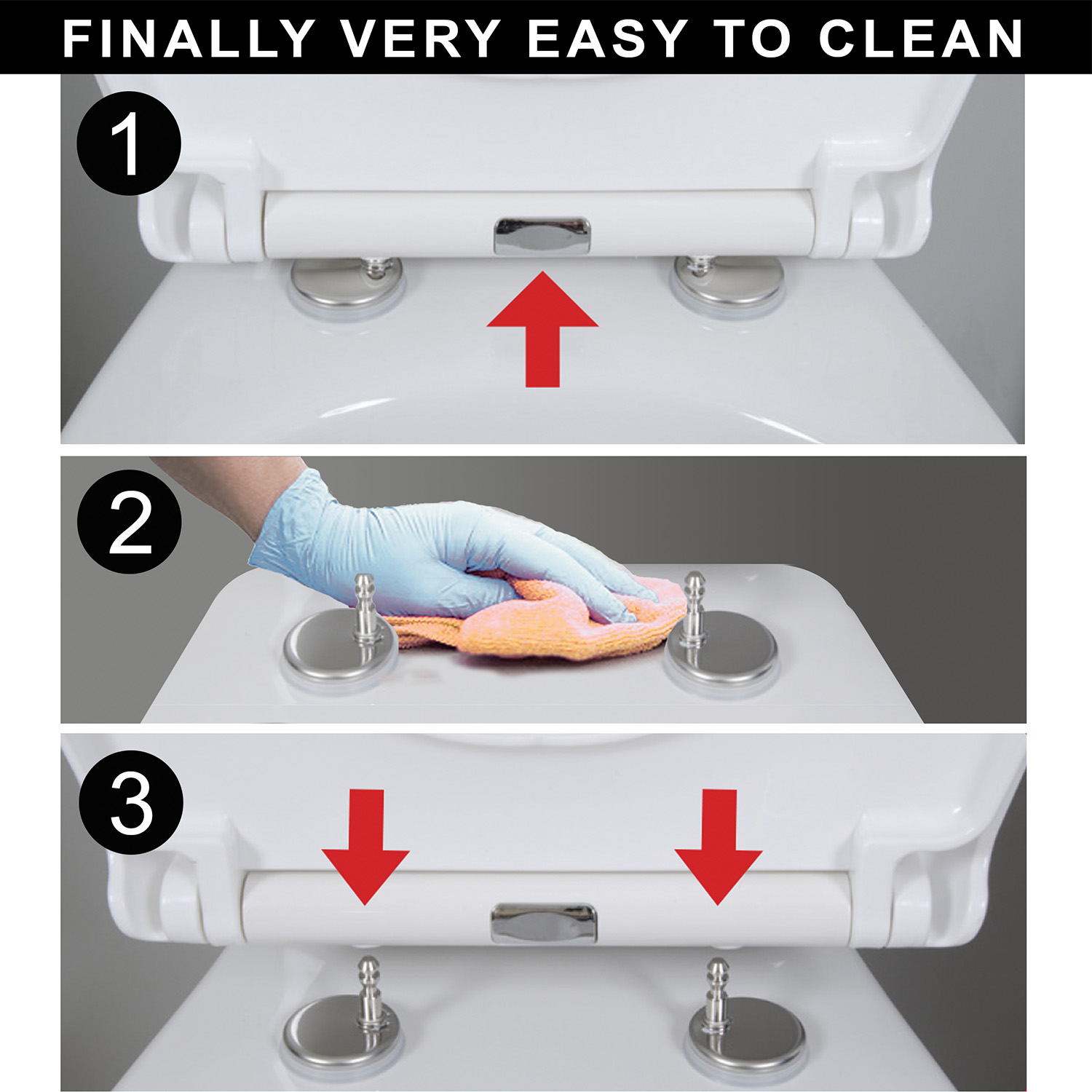 FINALLY VERY EASY TO CLEAN

1

2

3