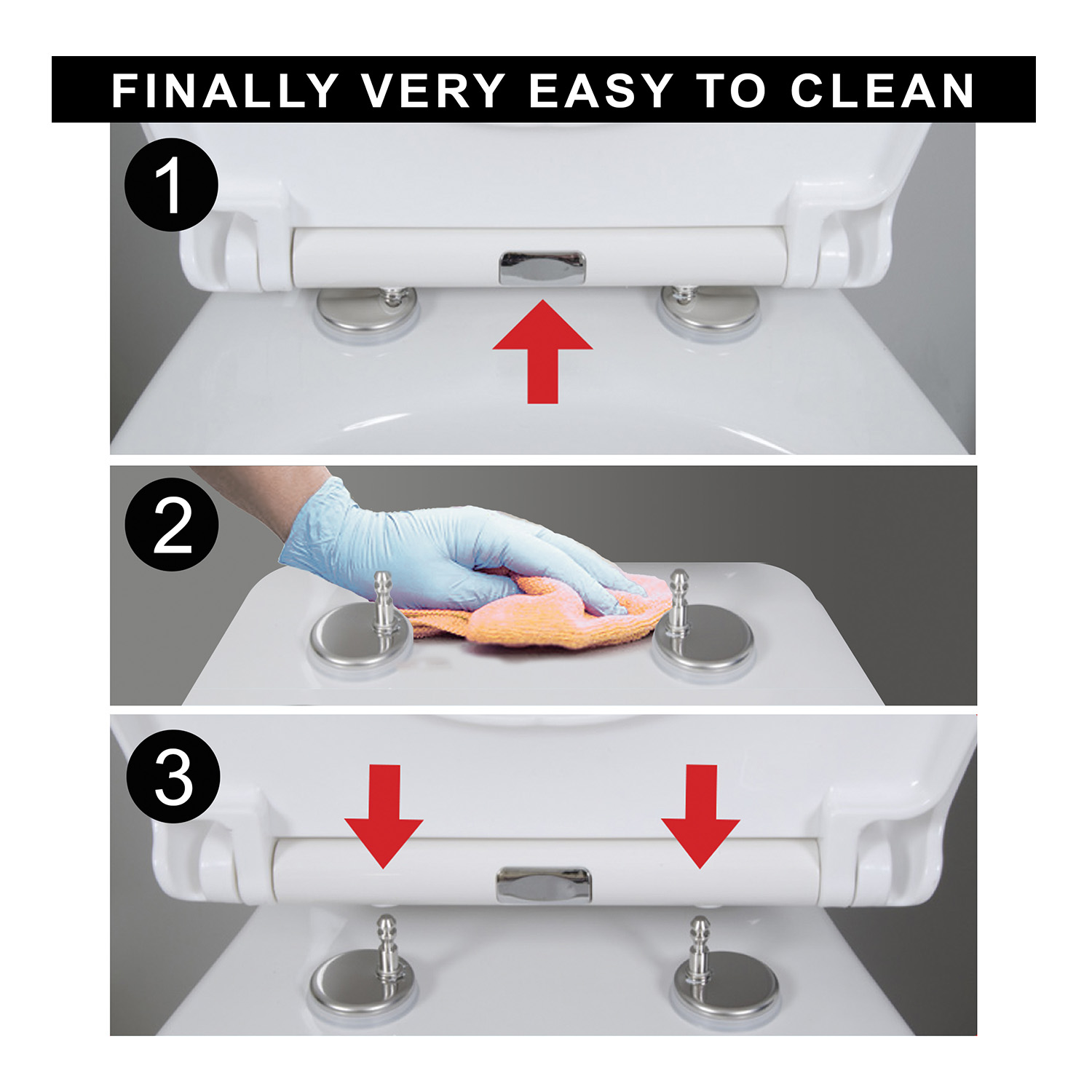 FINALLY VERY EASY TO CLEAN

1

2

3