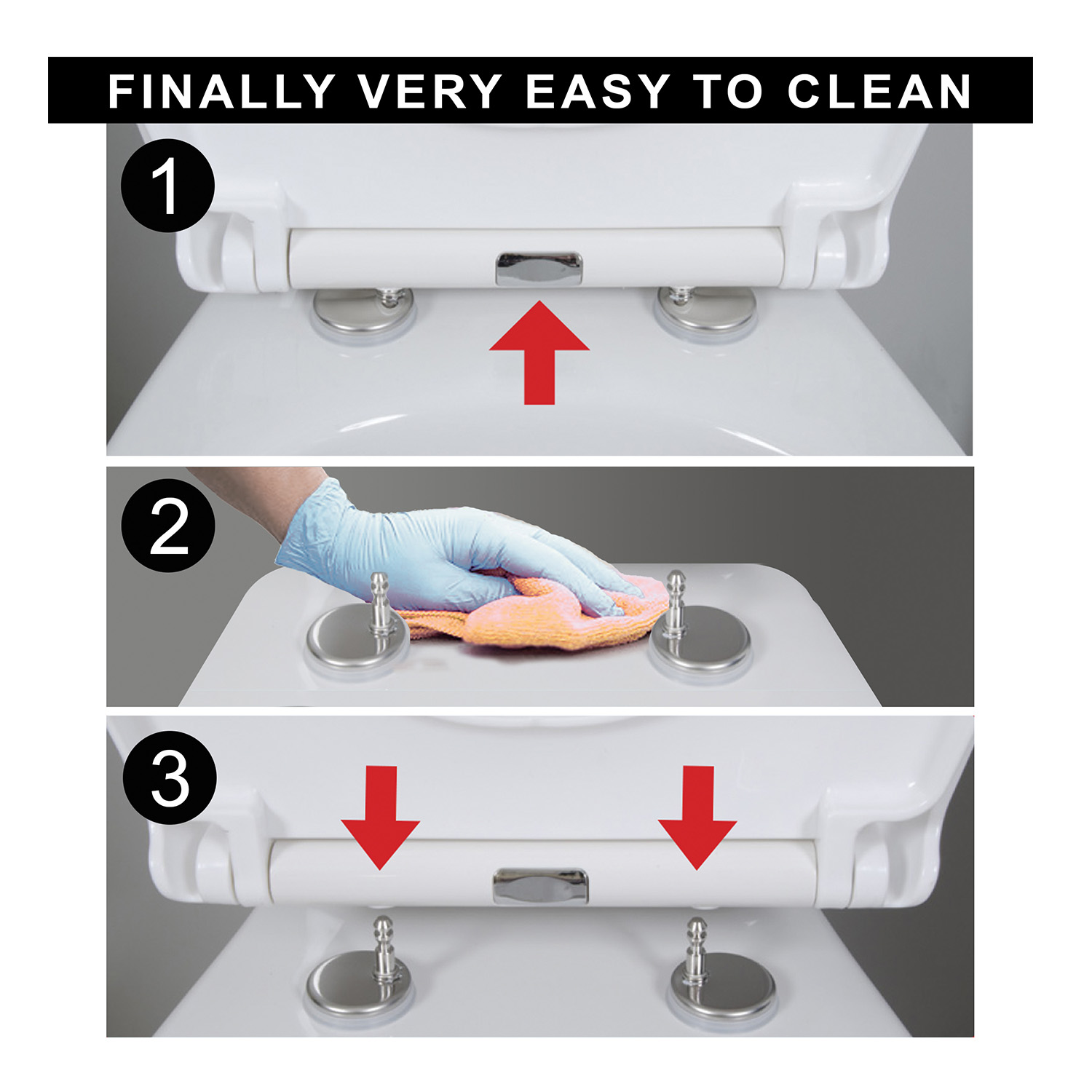 FINALLY VERY EASY TO CLEAN

1

2

3