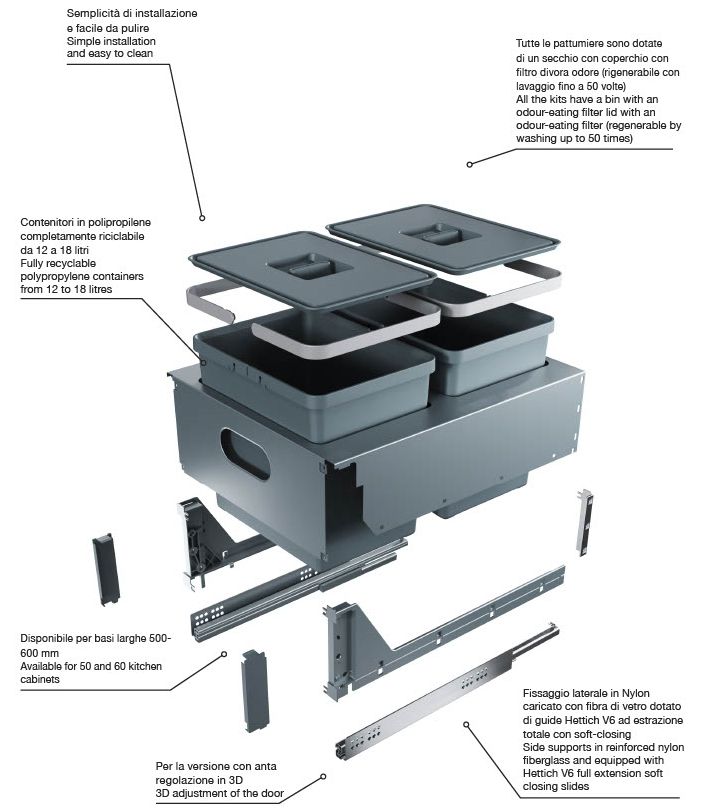 Semplicità di installazione e facile da pulire
Simple installation and easy to clean

Tutte le pattumiere sono dotate di un secchio con coperchio con filtro divora odore (rigenerabile con lavaggio fino a 50 volte)
All the kits have a bin with an odour-eating filter lid with an odour-eating filter (regenerable by washing up to 50 times)

Contenitori in polipropilene completamente riciclabile da 12 a 18 litri
Fully recyclable polypropylene containers from 12 to 18 litres

Disponibile per basi larghe 500-600 mm
Available for 50 and 60 kitchen cabinets

Fissaggio laterale in Nylon caricato con fibra di vetro dotato di guide Hettich V6 ad estrazione totale con soft-closing
Side supports in reinforced nylon fiberglass and equipped with Hettich V6 full extension soft closing slides

Per la versione con anta regolazione in 3D
3D adjustment of the door