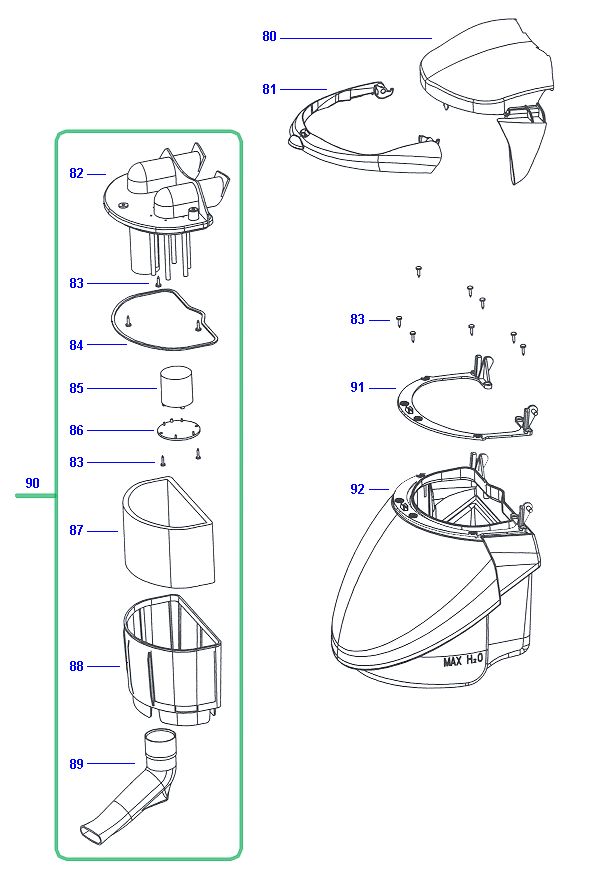 80
81
82
83
84
85
86
83
90
87
88
89
83
91
92
MAX $H_2O$