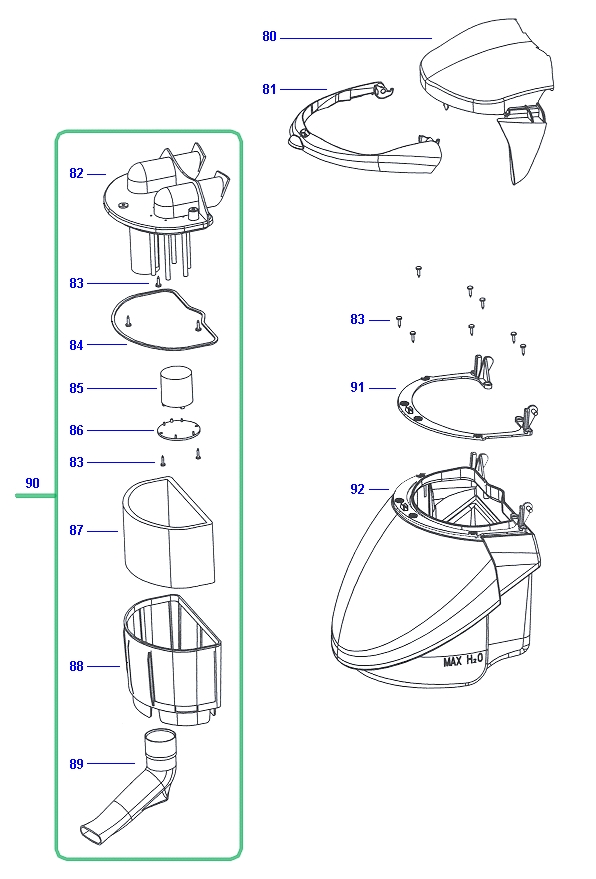 80
81
82
83
84
85
86
83
90
87
88
89
83
91
92
MAX $H_2O$