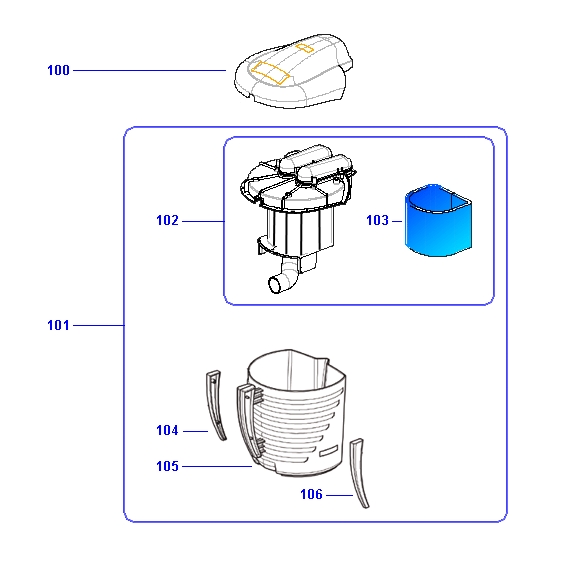 100

102

103

101

104

105

106