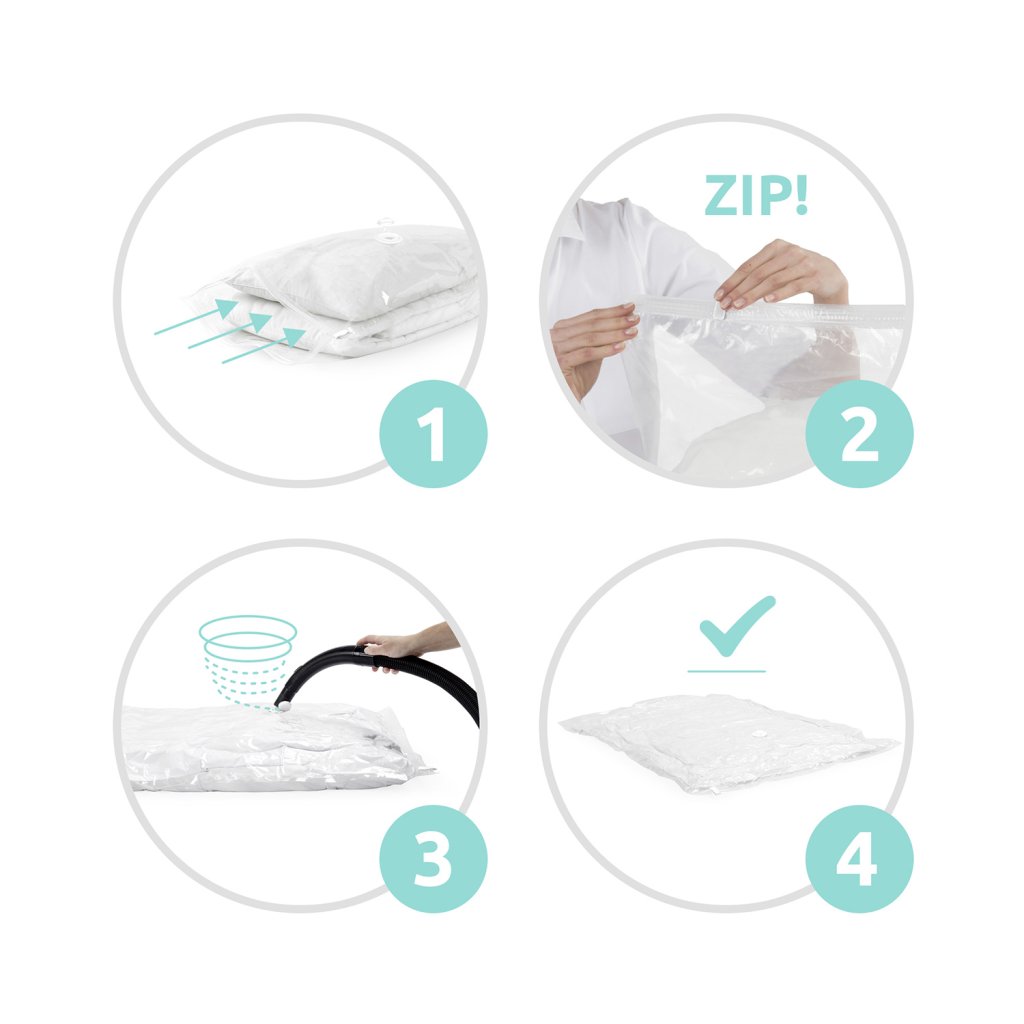 1

ZIP!

2

3

4