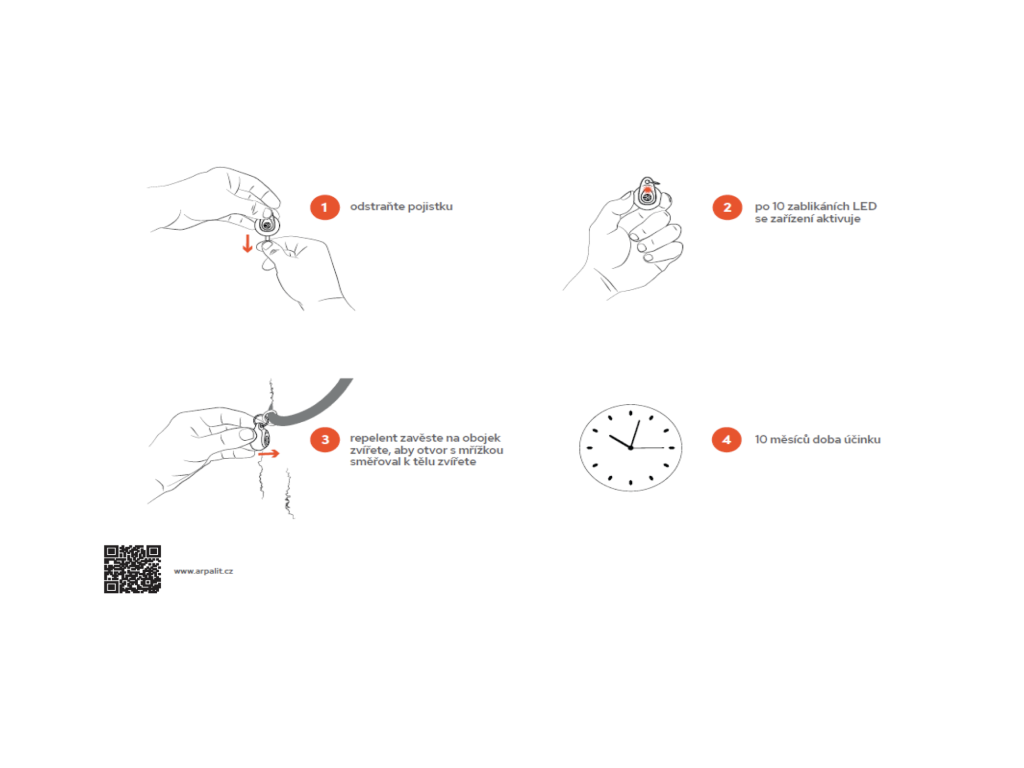 1 odstraňte pojistku

2 po 10 zablikáních LED se zařízení aktivuje

3 repelent zavěste na obojek zvířete, aby otvor s mřížkou směřoval k tělu zvířete

4 10 měsíců doba účinku

www.arpalit.cz