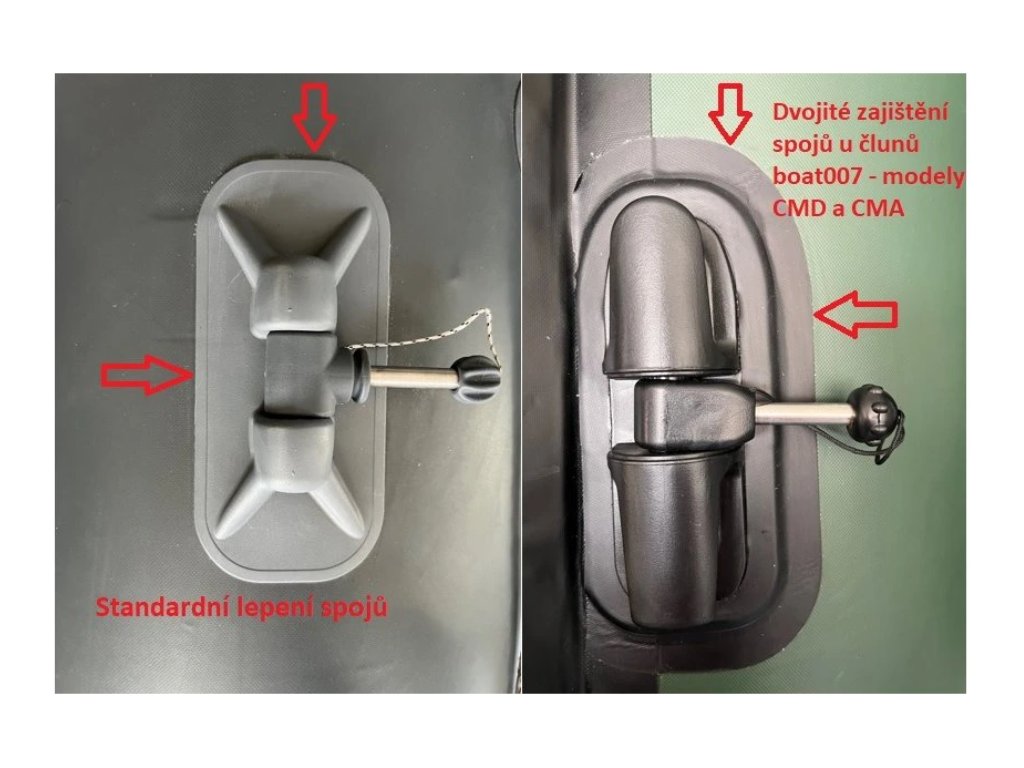 Standardní lepení spojů

Dvojité zajištění spojů u člunů boat007 - modely CMD a CMA