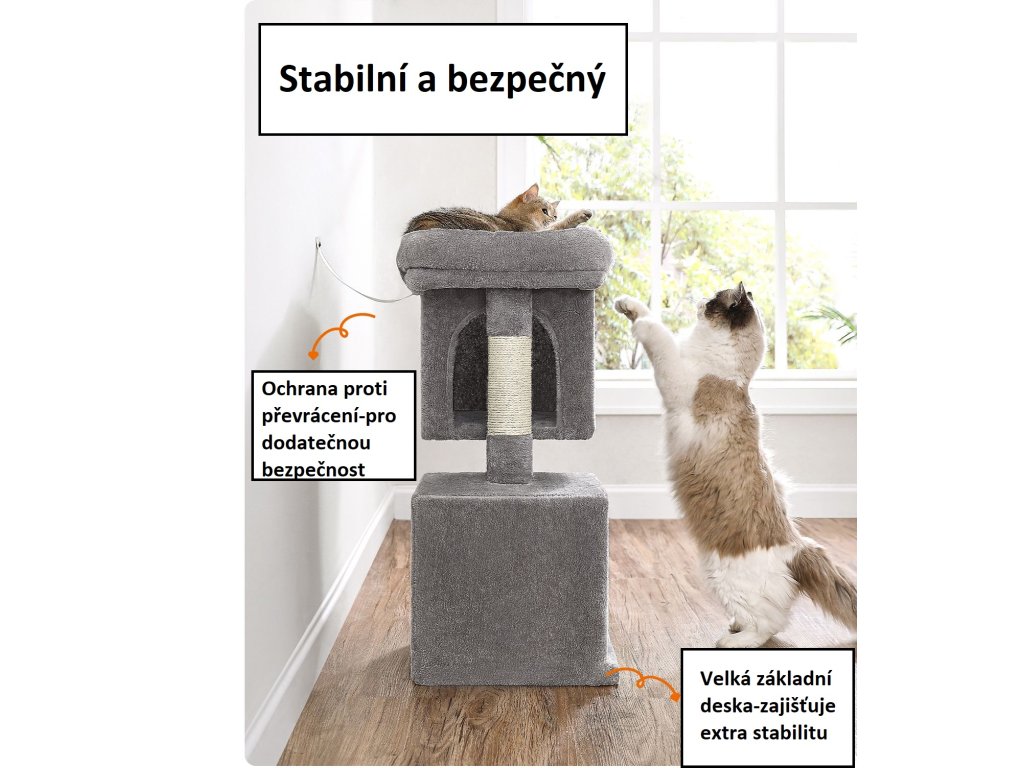 Stabilní a bezpečný

Ochrana proti převrácení-pro dodatečnou bezpečnost

Velká základní deska-zajišťuje extra stabilitu