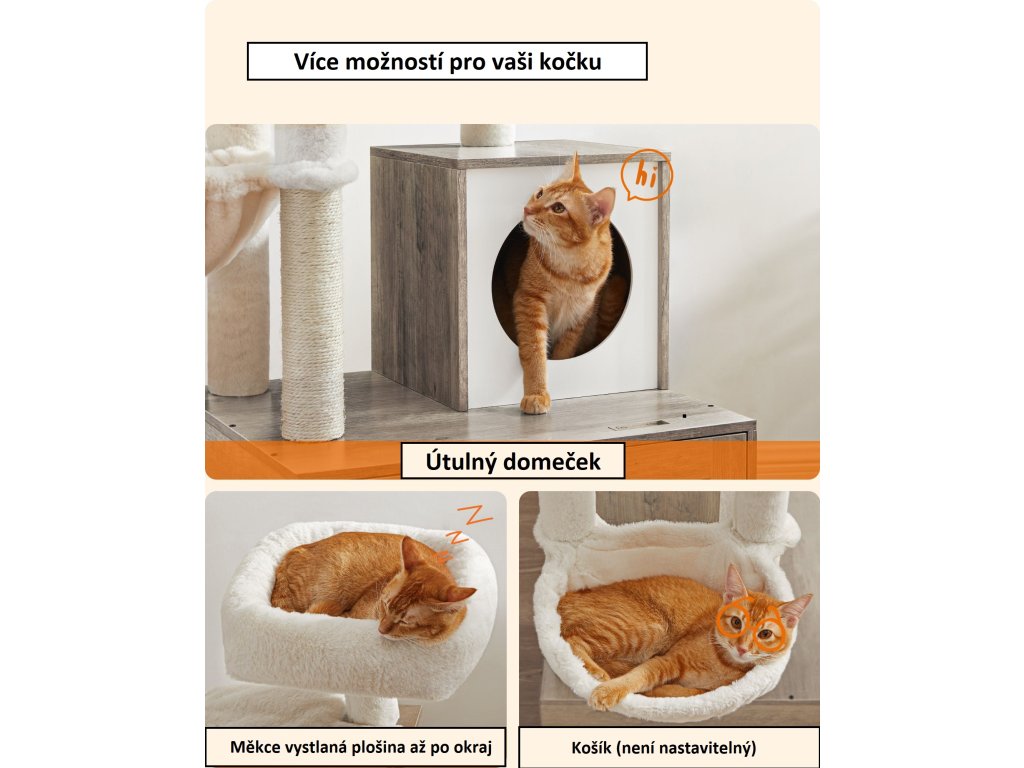 Více možností pro vaši kočku

hi

Útulný domeček

Měkce vystlaná plošina až po okraj

Košík (není nastavitelný)