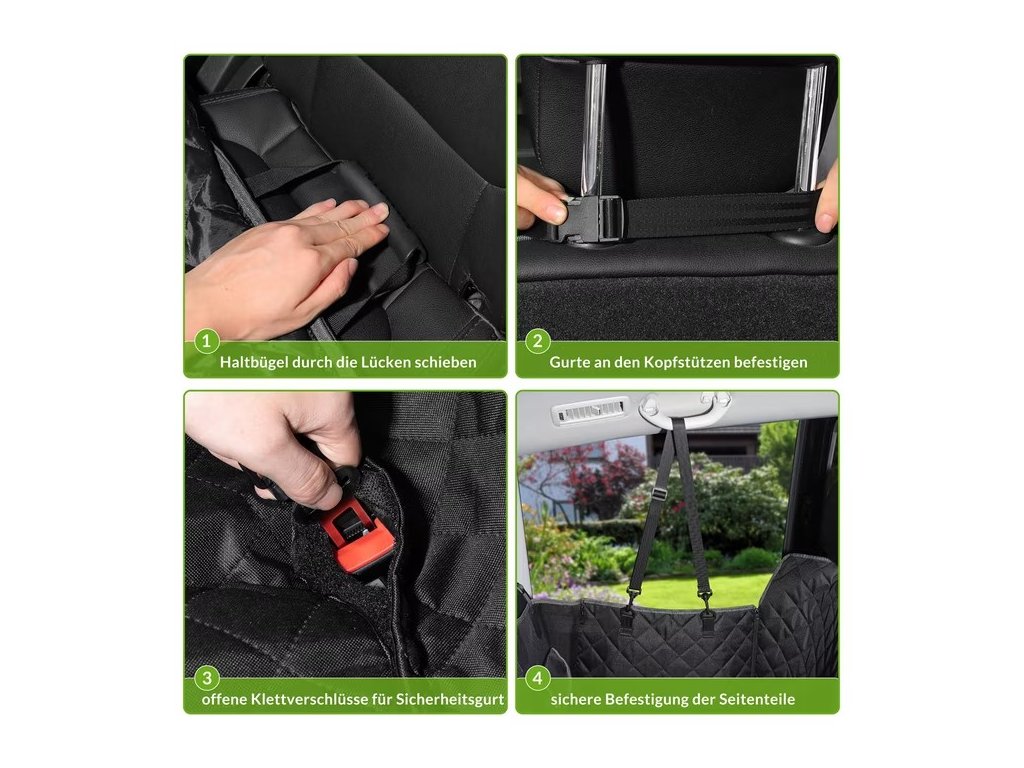 1
Haltbügel durch die Lücken schieben

2
Gurte an den Kopfstützen befestigen

3
offene Klettverschlüsse für Sicherheitsgurt

4
sichere Befestigung der Seitenteile