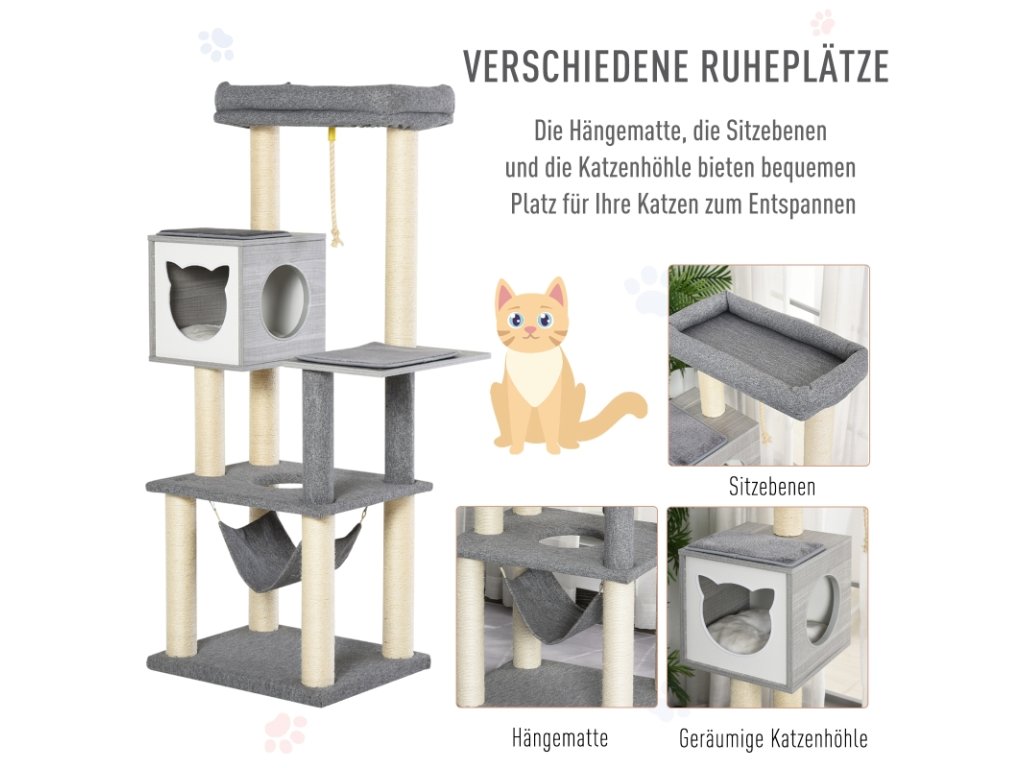 VERSCHIEDENE RUHEPLÄTZE

Die Hängematte, die Sitzebenen und die Katzenhöhle bieten bequemen Platz für Ihre Katzen zum Entspannen

Sitzebenen

Hängematte

Geräumige Katzenhöhle