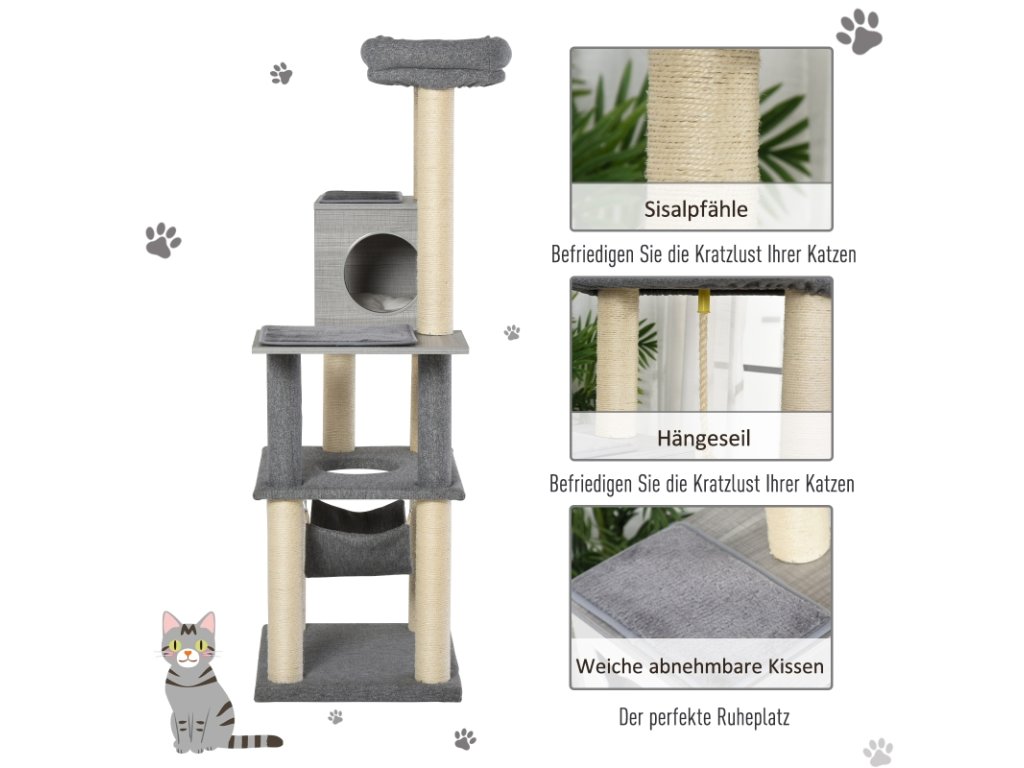 Sisalpfähle

Befriedigen Sie die Kratzlust Ihrer Katzen

Hängeseil

Befriedigen Sie die Kratzlust Ihrer Katzen

Weiche abnehmbare Kissen

Der perfekte Ruheplatz