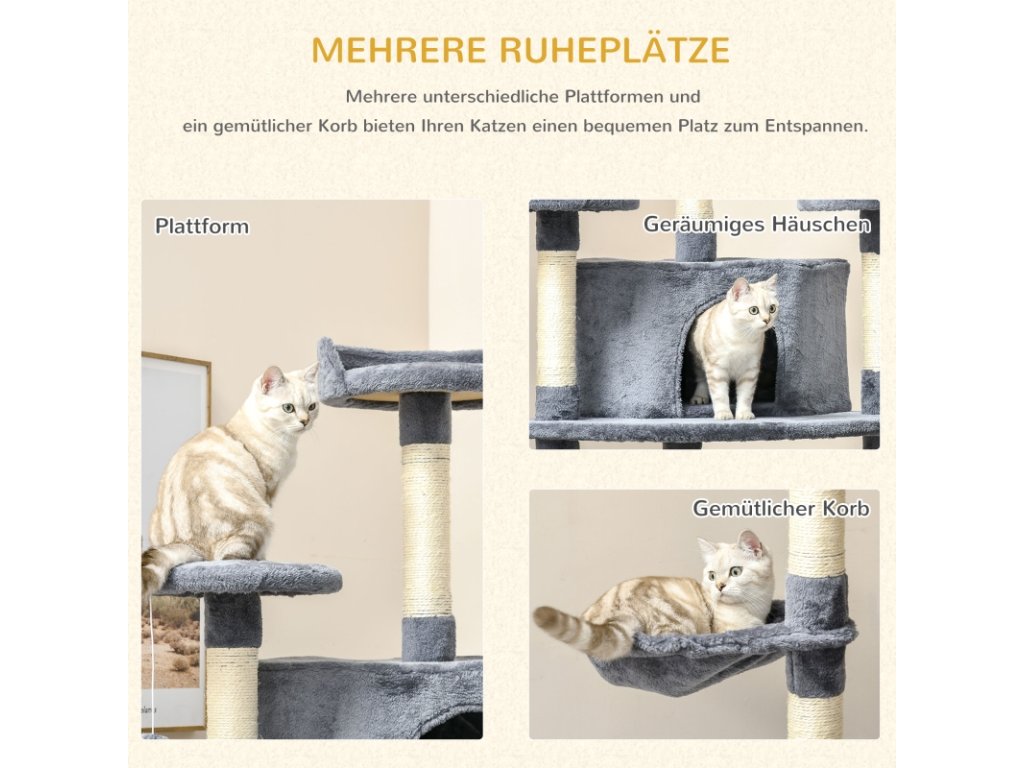 MEHRERE RUHEPLÄTZE

Mehrere unterschiedliche Plattformen und ein gemütlicher Korb bieten Ihren Katzen einen bequemen Platz zum Entspannen.

Plattform

Geräumiges Häuschen

Gemütlicher Korb