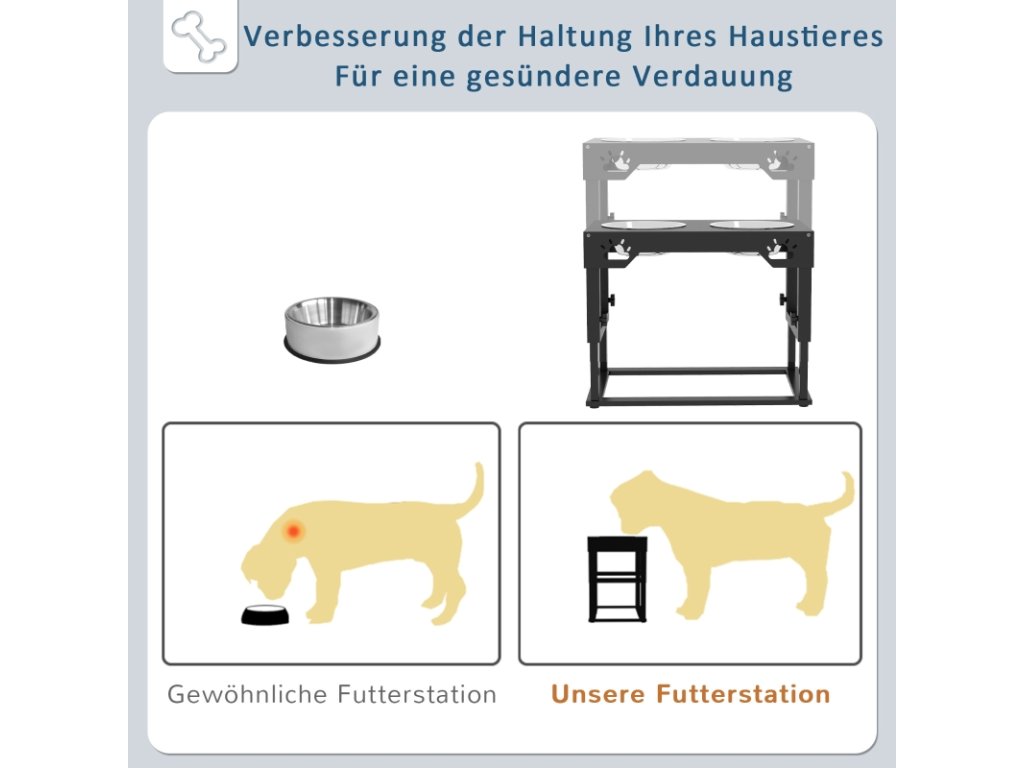 Verbesserung der Haltung Ihres Haustieres
Für eine gesündere Verdauung

Gewöhnliche Futterstation

Unsere Futterstation