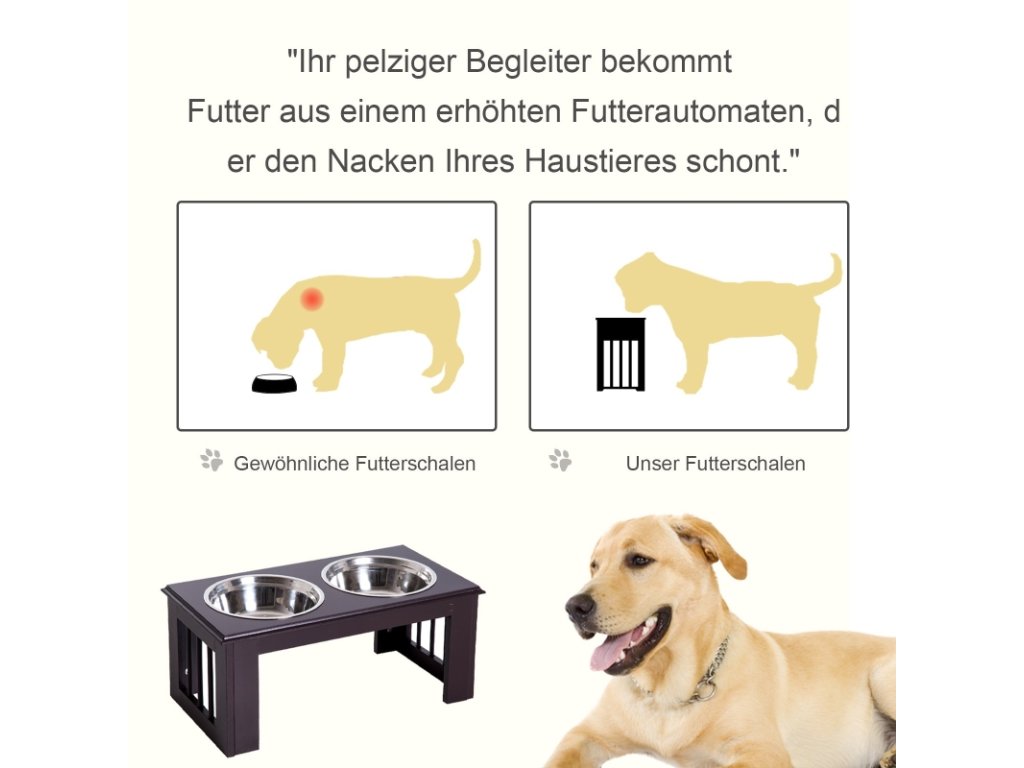 "Ihr pelziger Begleiter bekommt Futter aus einem erhöhten Futterautomaten, d er den Nacken Ihres Haustieres schont."

Gewöhnliche Futterschalen

Unser Futterschalen