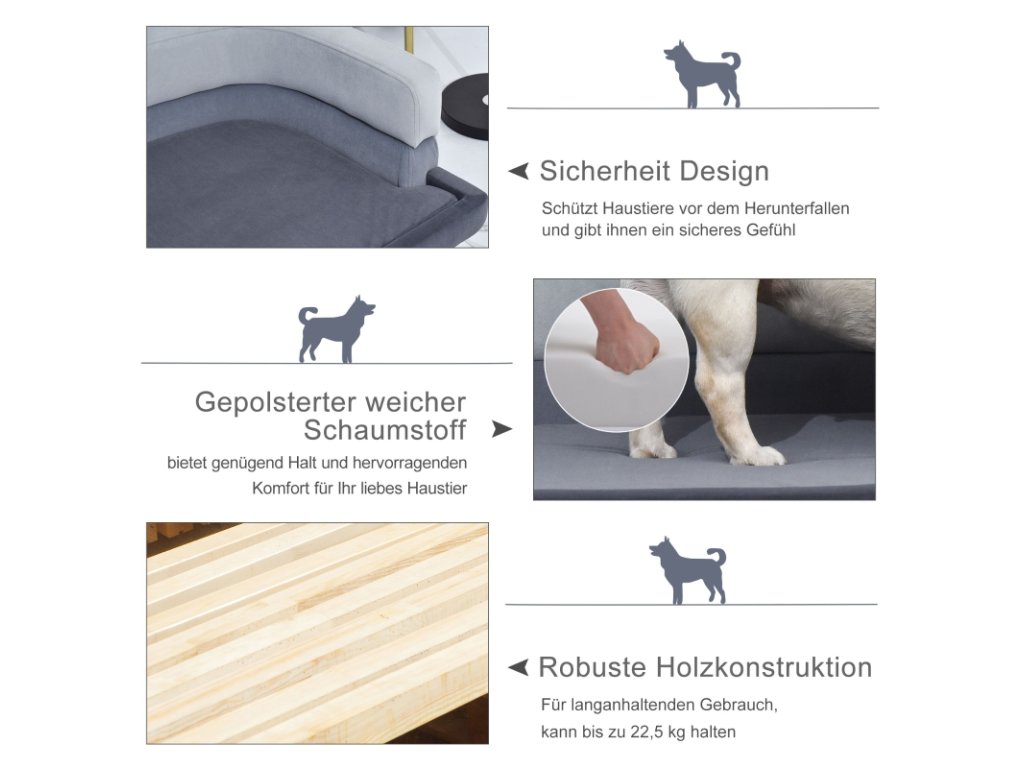 Sicherheit Design

Schützt Haustiere vor dem Herunterfallen und gibt ihnen ein sicheres Gefühl

Gepolsterter weicher Schaumstoff

bietet genügend Halt und hervorragenden Komfort für Ihr liebes Haustier

Robuste Holzkonstruktion

Für langanhaltenden Gebrauch, kann bis zu 22,5 kg halten