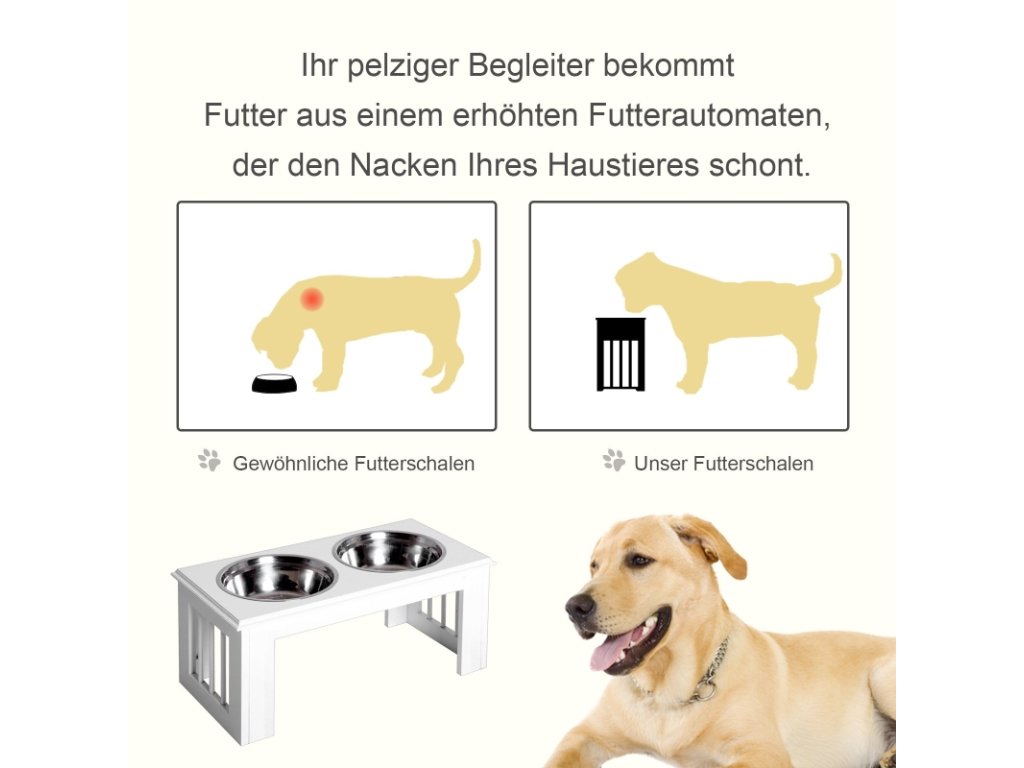 Ihr pelziger Begleiter bekommt Futter aus einem erhöhten Futterautomaten, der den Nacken Ihres Haustieres schont.

Gewöhnliche Futterschalen

Unser Futterschalen