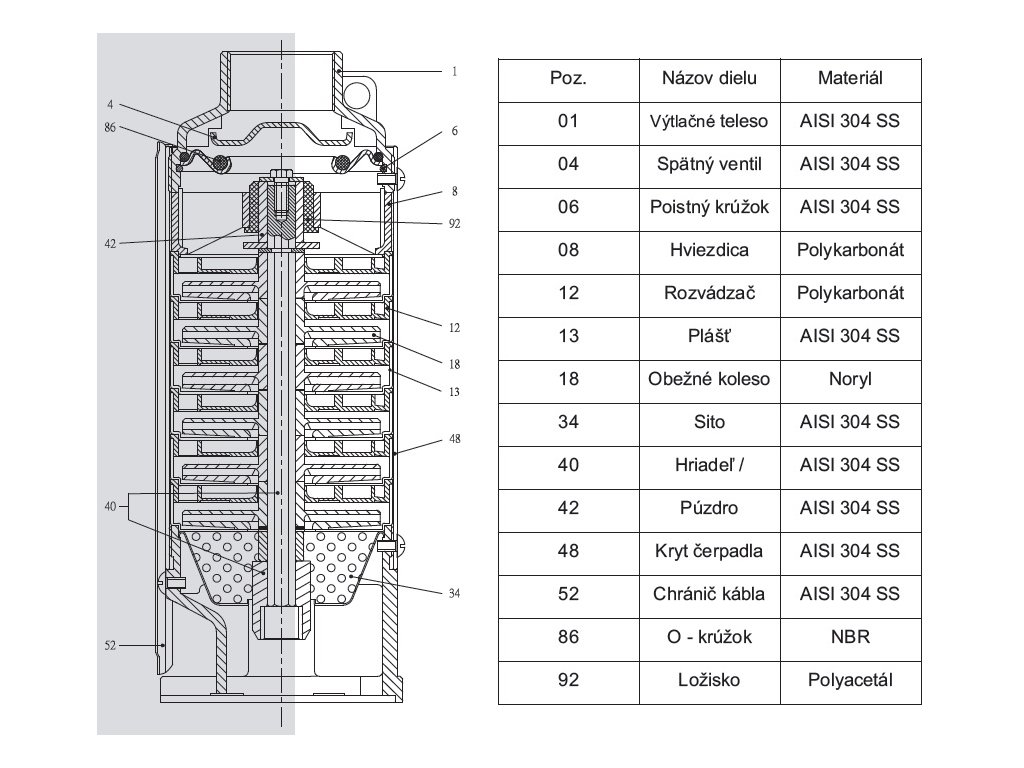 1
4
86
6
8
92
42
12
18
13
48
40
34
52

| Poz. | Názov dielu | Materiál |
|---|---|---|
| 01 | Výtlačné teleso | AISI 304 SS |
| 04 | Spätný ventil | AISI 304 SS |
| 06 | Poistný krúžok | AISI 304 SS |
| 08 | Hviezdica | Polykarbonát |
| 12 | Rozvádzač | Polykarbonát |
| 13 | Plášť | AISI 304 SS |
| 18 | Obežné koleso | Noryl |
| 34 | Sito | AISI 304 SS |
| 40 | Hriadeľ / | AISI 304 SS |
| 42 | Púzdro | AISI 304 SS |
| 48 | Kryt čerpadla | AISI 304 SS |
| 52 | Chránič kábla | AISI 304 SS |
| 86 | O - krúžok | NBR |
| 92 | Ložisko | Polyacetál |