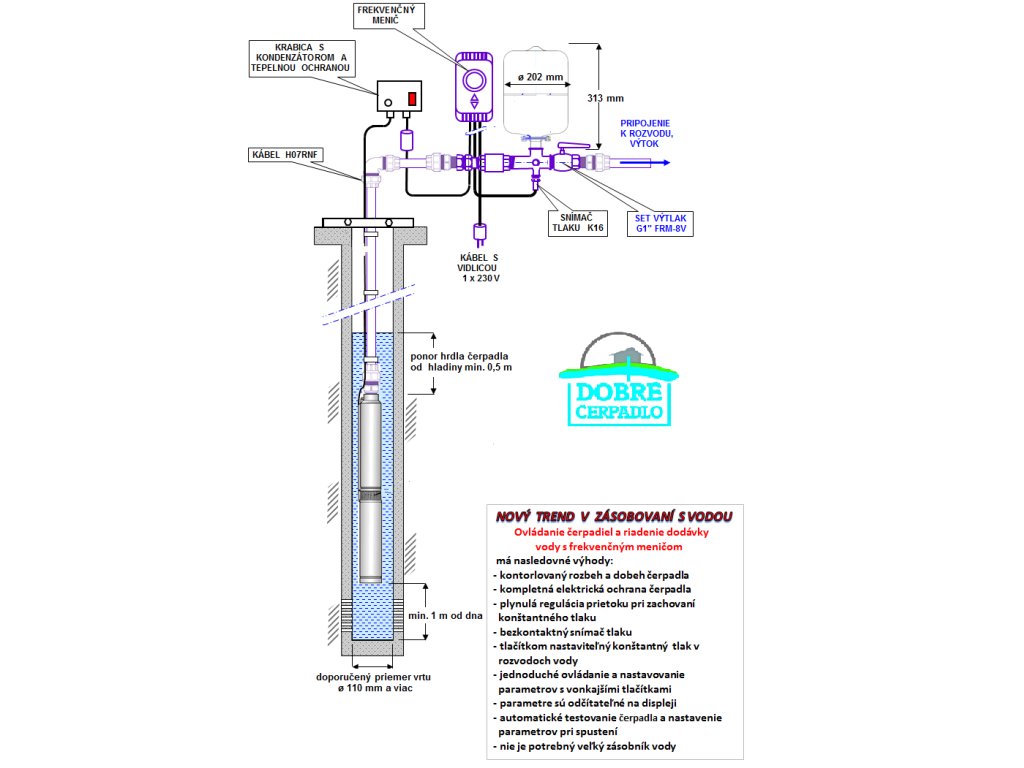 FREKVENČNÝ MENIČ

KRABICA S KONDENZÁTOROM A TEPELNOU OCHRANOU

ø 202 mm

313 mm

PRIPOJENIE K ROZVODU, VÝTOK

KÁBEL H07RNF

SNÍMAČ TLAKU K16

SET VÝTLAK G1" FRM-8V

KÁBEL S VIDLICOU 1 x 230 V

ponor hrdla čerpadla od hladiny min. 0,5 m

DOBRÉ ČERPADLO

min. 1 m od dna

doporučený priemer vrtu ø 110 mm a viac

NOVÝ TREND V ZÁSOBOVANÍ S VODOU

Ovládanie čerpadiel a riadenie dodávky vody s frekvenčným meničom

má nasledovné výhody:
- kontorlovaný rozbeh a dobeh čerpadla
- kompletná elektrická ochrana čerpadla
- plynulá regulácia prietoku pri zachovaní konštantného tlaku
- bezkontaktný snímač tlaku
- tlačítkom nastaviteľný konštantný tlak v rozvodoch vody
- jednoduché ovládanie a nastavovanie parametrov s vonkajšími tlačítkami
- parametre sú odčítateľné na displeji
- automatické testovanie čerpadla a nastavenie parametrov pri spustení
- nie je potrebný veľký zásobník vody