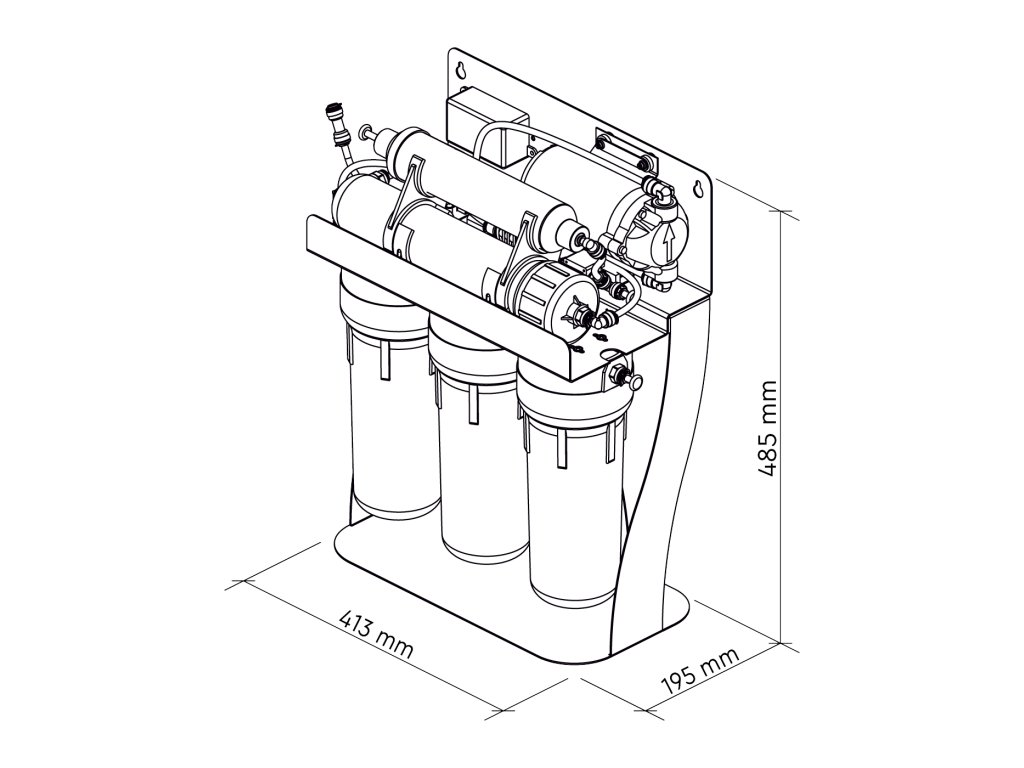 485 mm

413 mm

195 mm