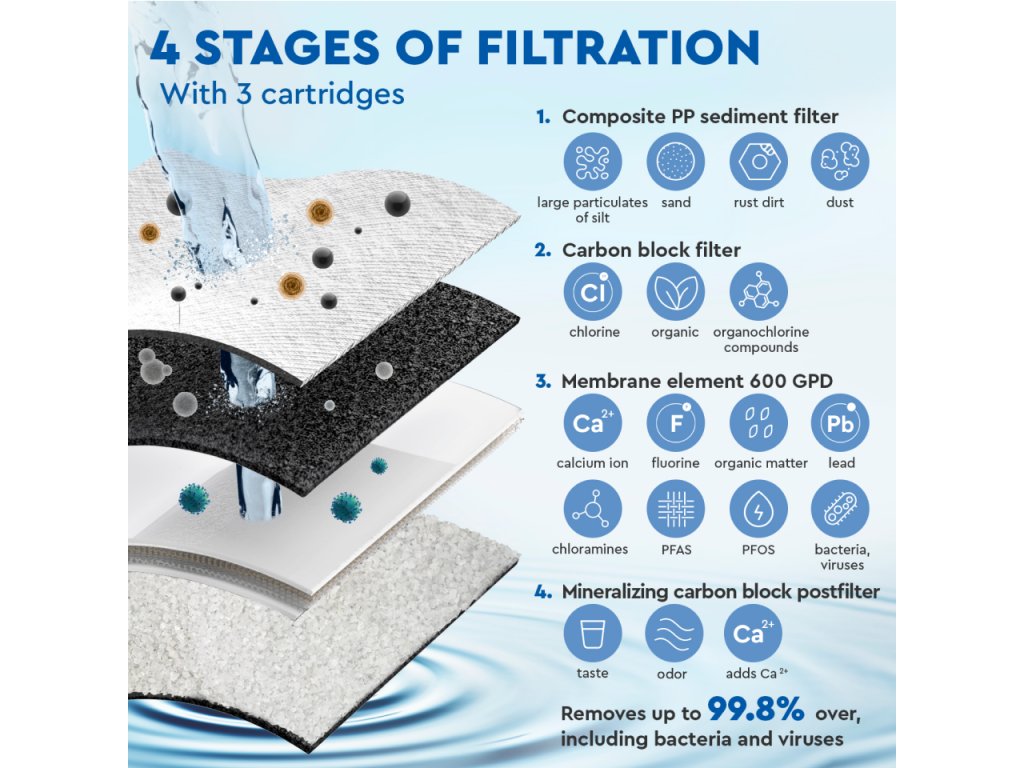 4 STAGES OF FILTRATION
With 3 cartridges

1. Composite PP sediment filter

large particulates of silt
sand
rust dirt
dust

2. Carbon block filter

Cl
chlorine
organic
organochlorine compounds

3. Membrane element 600 GPD

$Ca^{2+}$
calcium ion
F
fluorine
organic matter
Pb
lead

chloramines
PFAS
PFOS
bacteria, viruses

4. Mineralizing carbon block postfilter

taste
odor
$Ca^{2+}$
adds $Ca^{2+}$

Removes up to 99.8% over, including bacteria and viruses