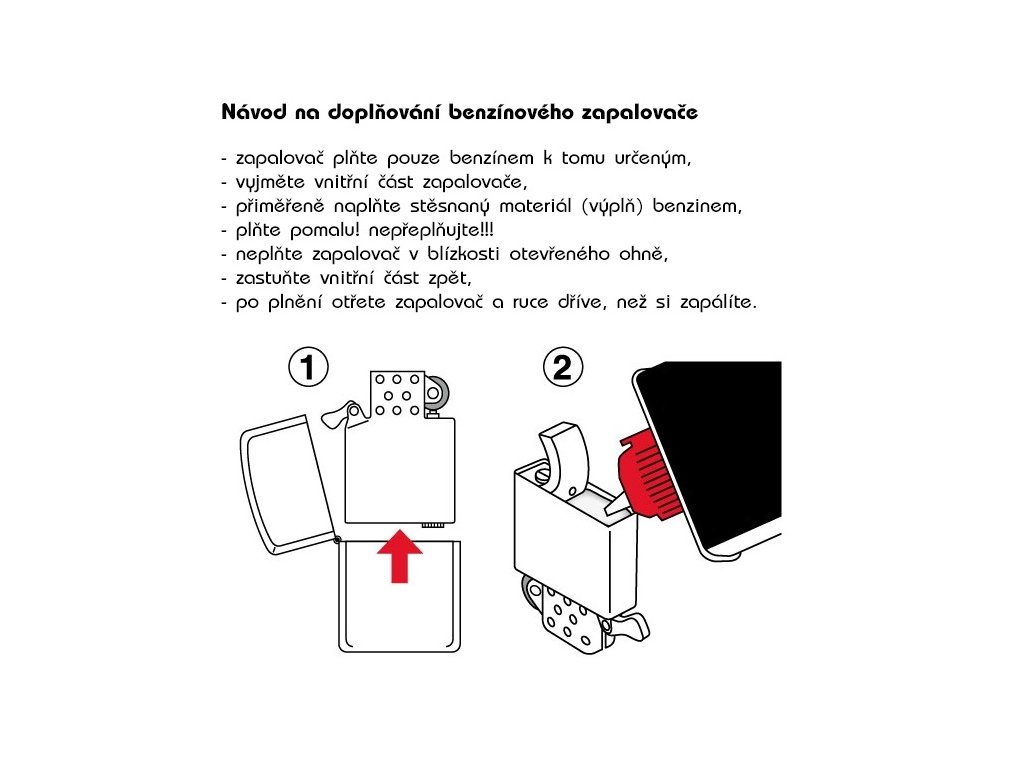 Návod na doplňování benzínového zapalovače

- zapalovač plňte pouze benzínem k tomu určeným,
- vyjměte vnitřní část zapalovače,
- přiměřeně naplňte stěsnaný materiál (výplň) benzinem,
- plňte pomalu! nepřeplňujte!!!
- neplňte zapalovač v blízkosti otevřeného ohně,
- zastuňte vnitřní část zpět,
- po plnění otřete zapalovač a ruce dříve, než si zapálíte.

1

2