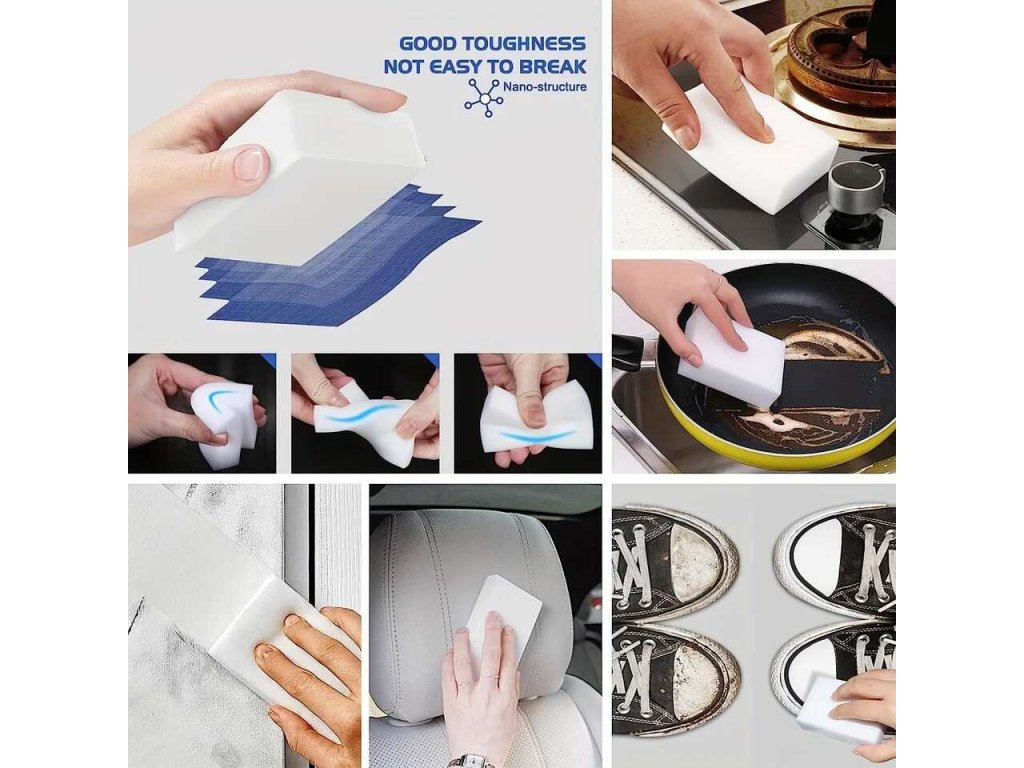 GOOD TOUGHNESS
NOT EASY TO BREAK
Nano-structure