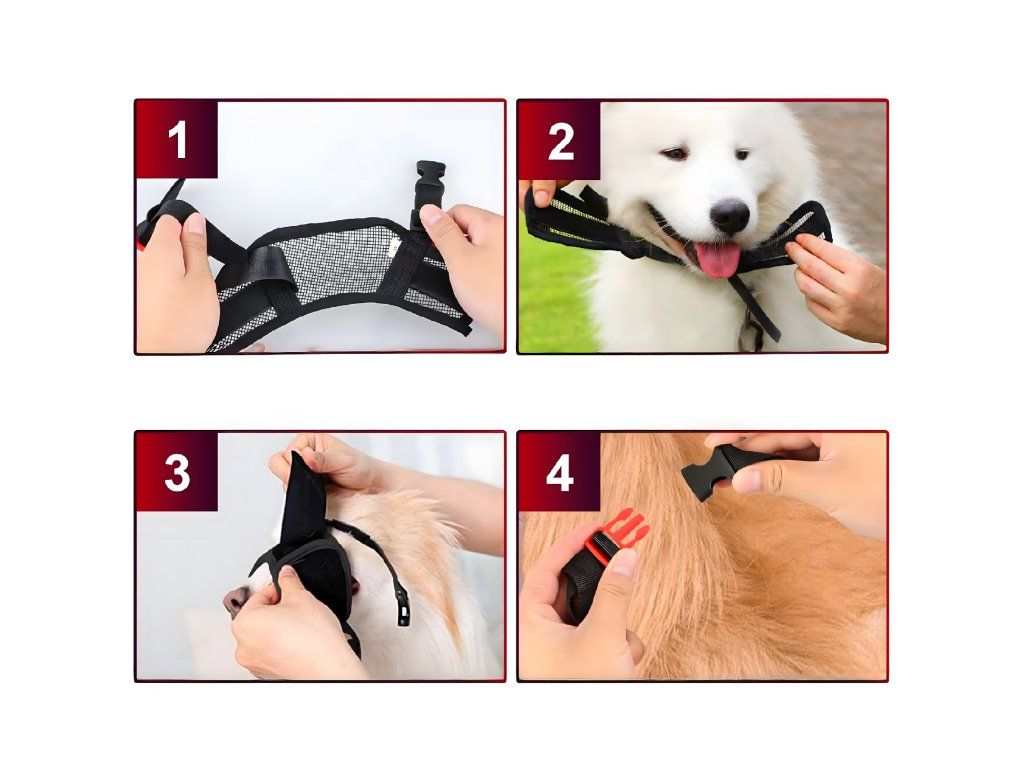 1

2

3

4