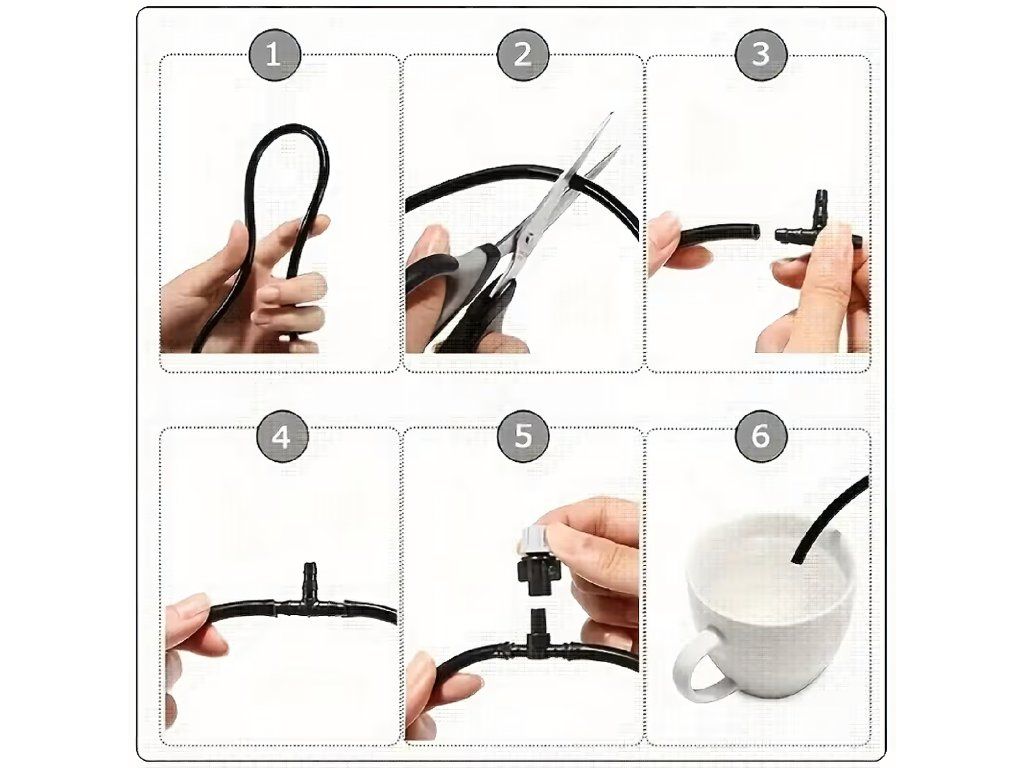 1

2

3

4

5

6