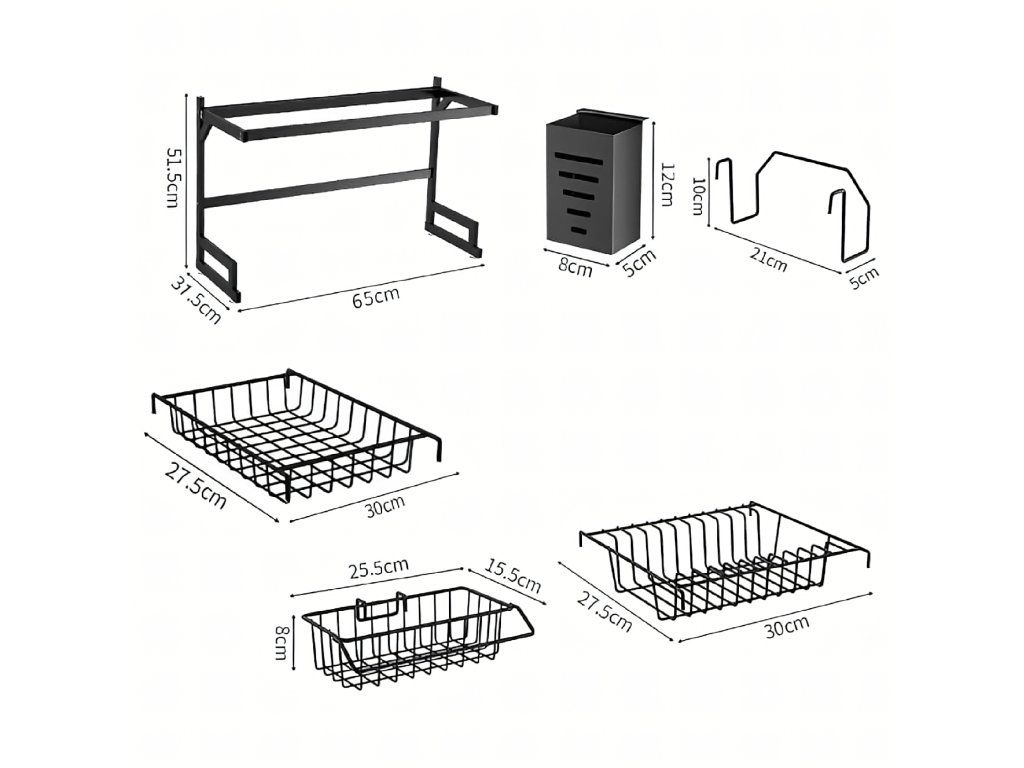 51.5cm
31.5cm
65cm
12cm
8cm
5cm
10cm
21cm
5cm
27.5cm
30cm
25.5cm
15.5cm
8cm
27.5cm
30cm