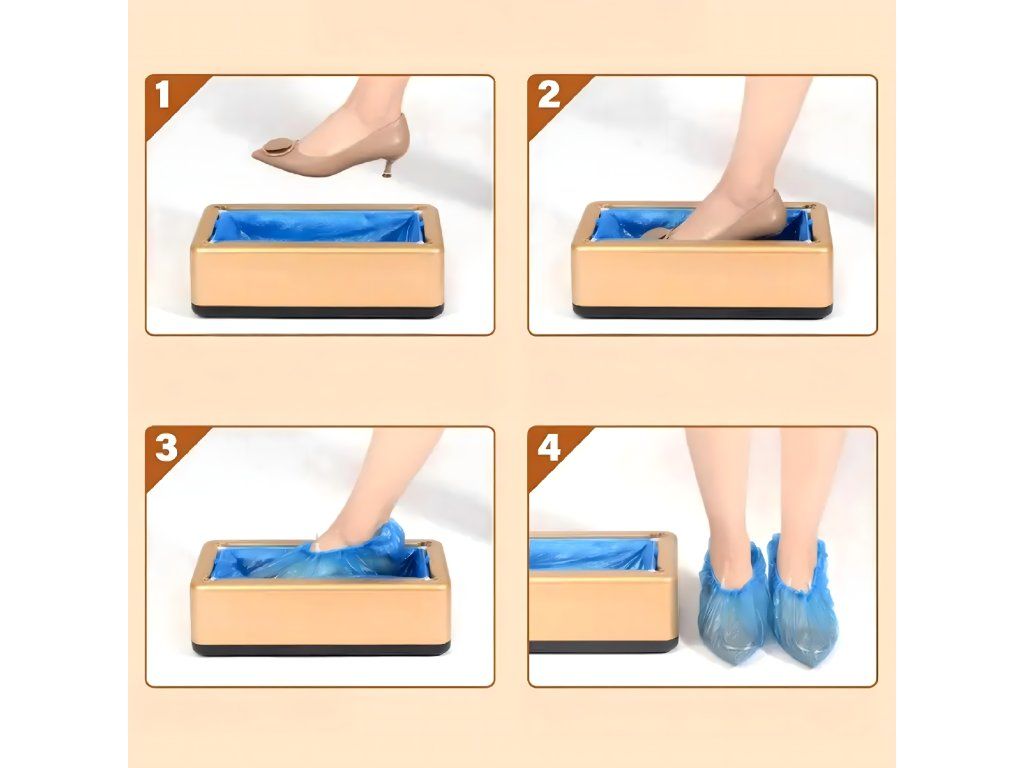 1

2

3

4