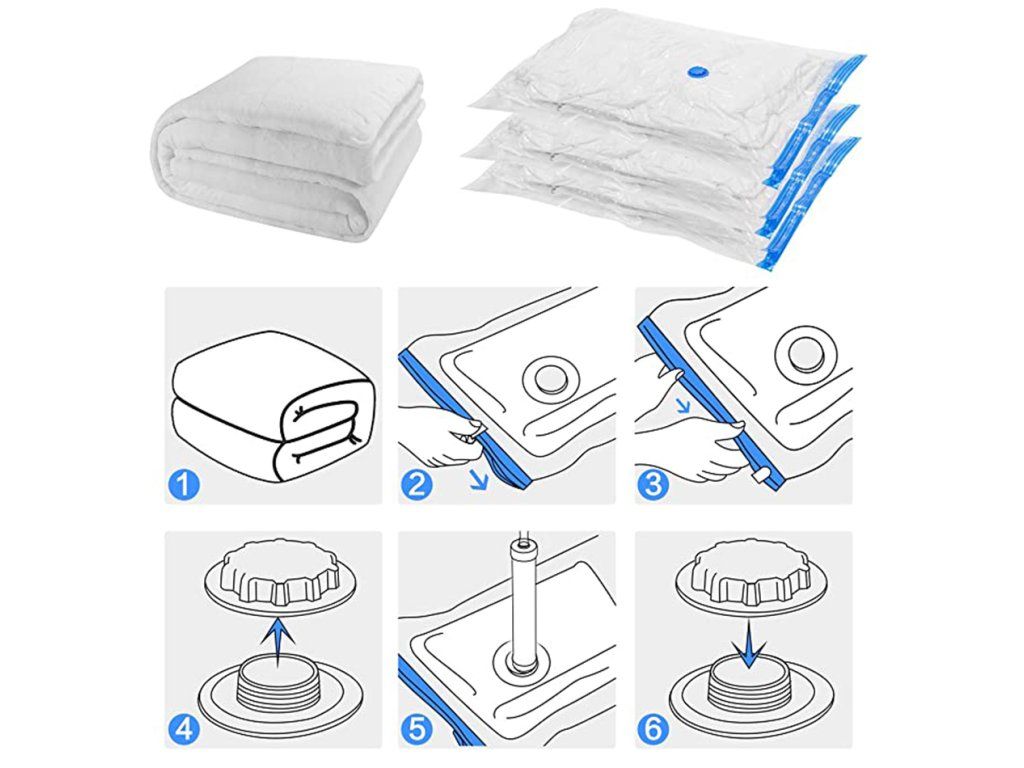 1
2
3
4
5
6