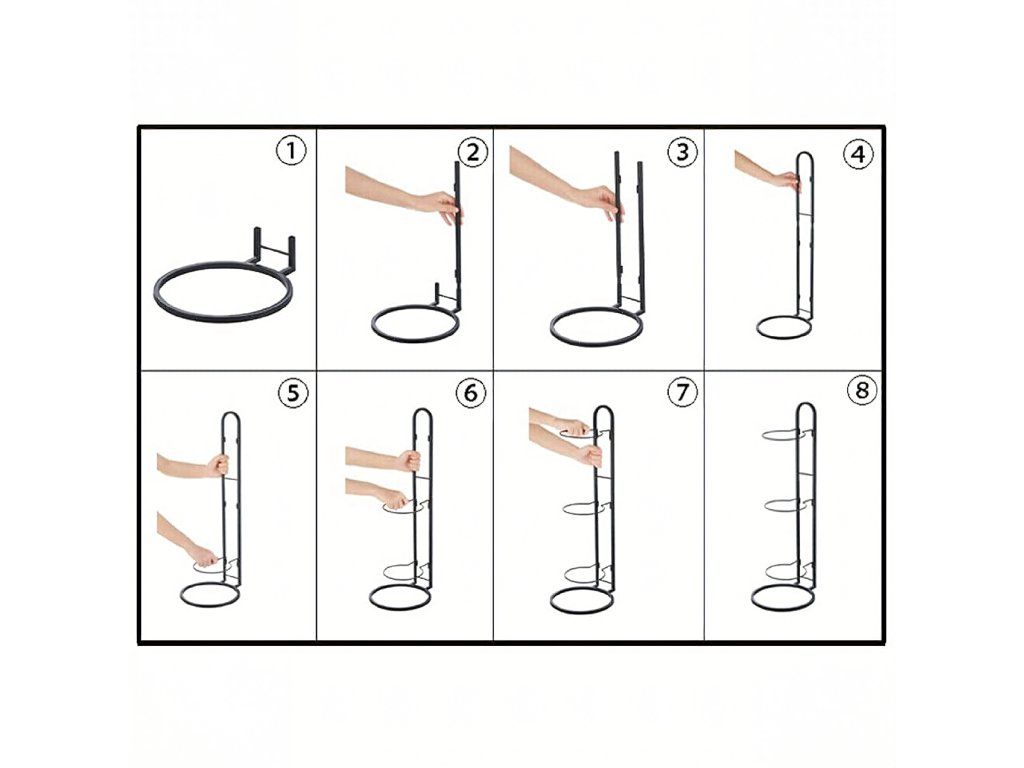 ①
②
③
④
⑤
⑥
⑦
⑧