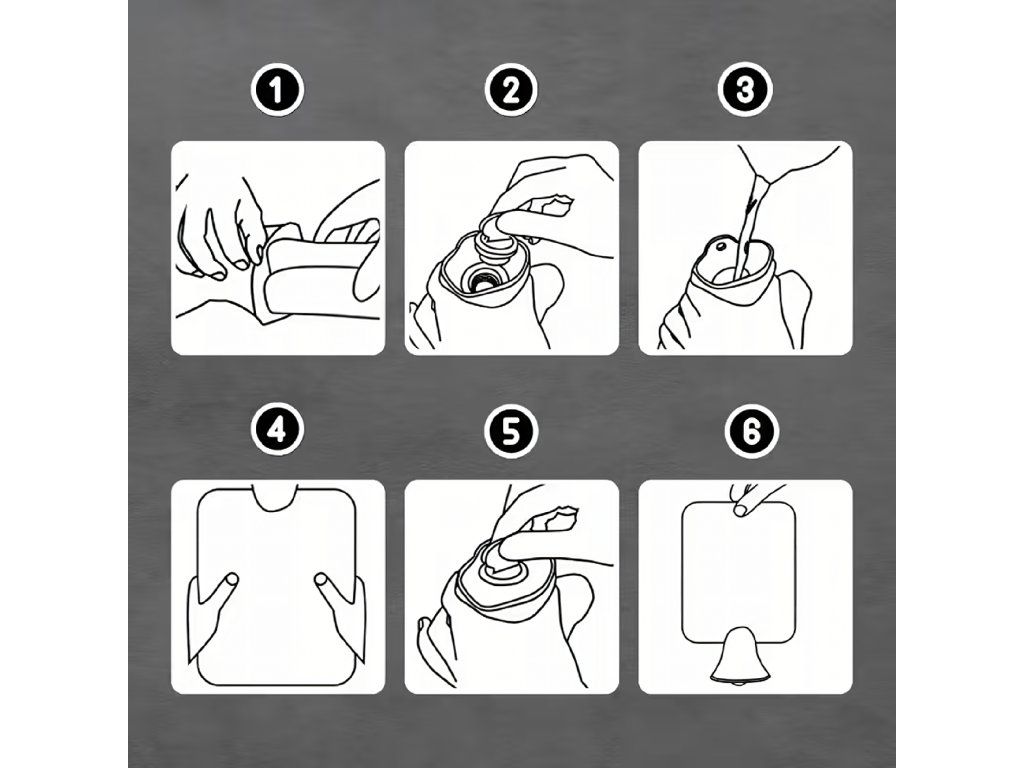 1
2
3
4
5
6