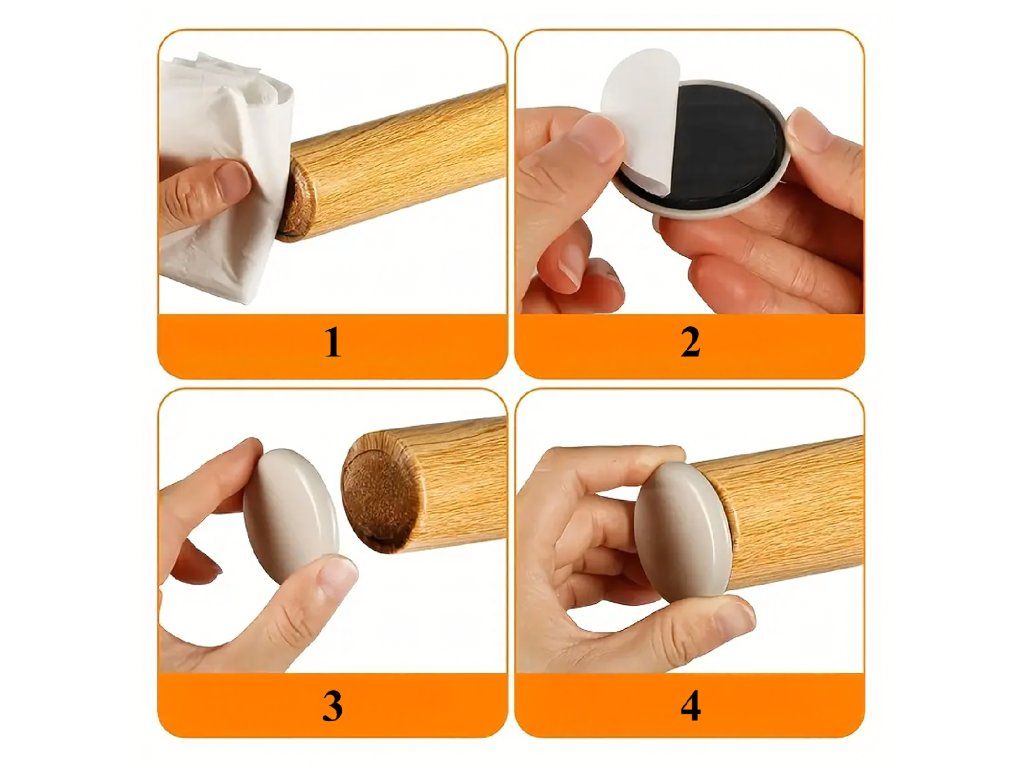 1

2

3

4