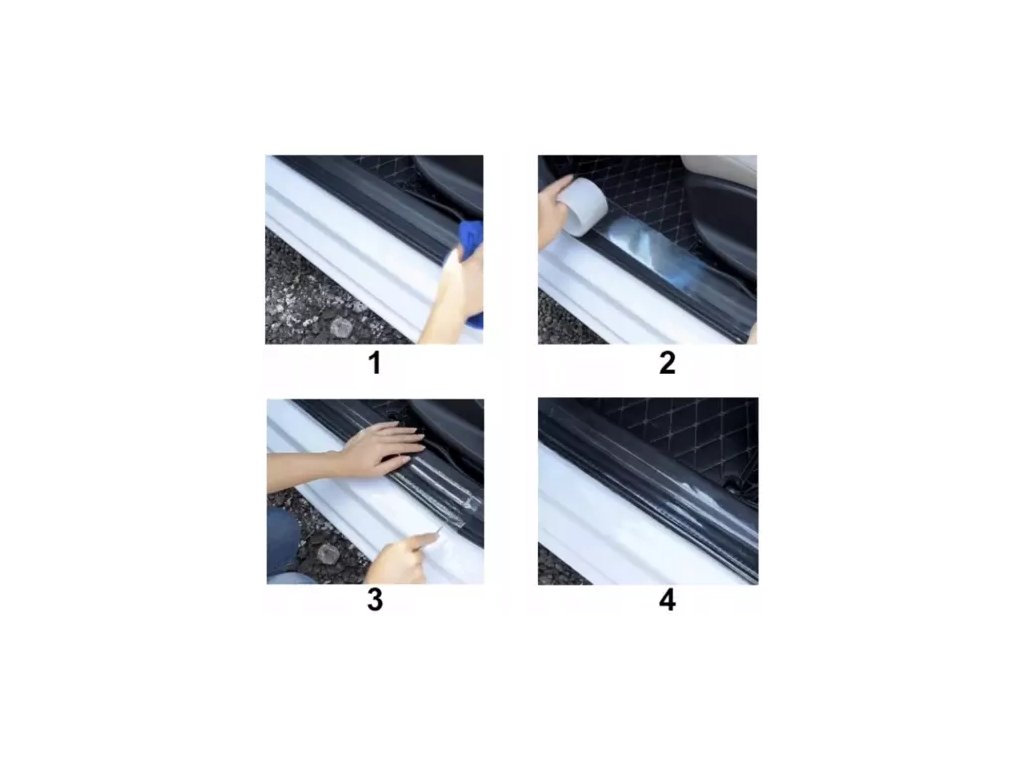 1

2

3

4