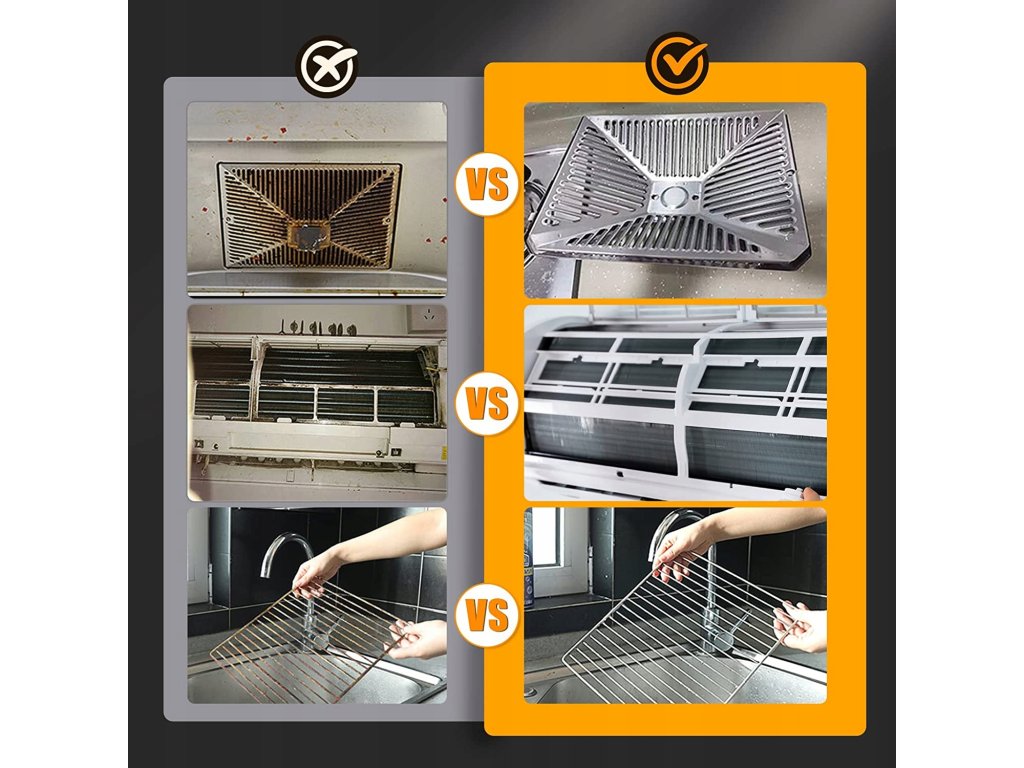 VS

VS

VS