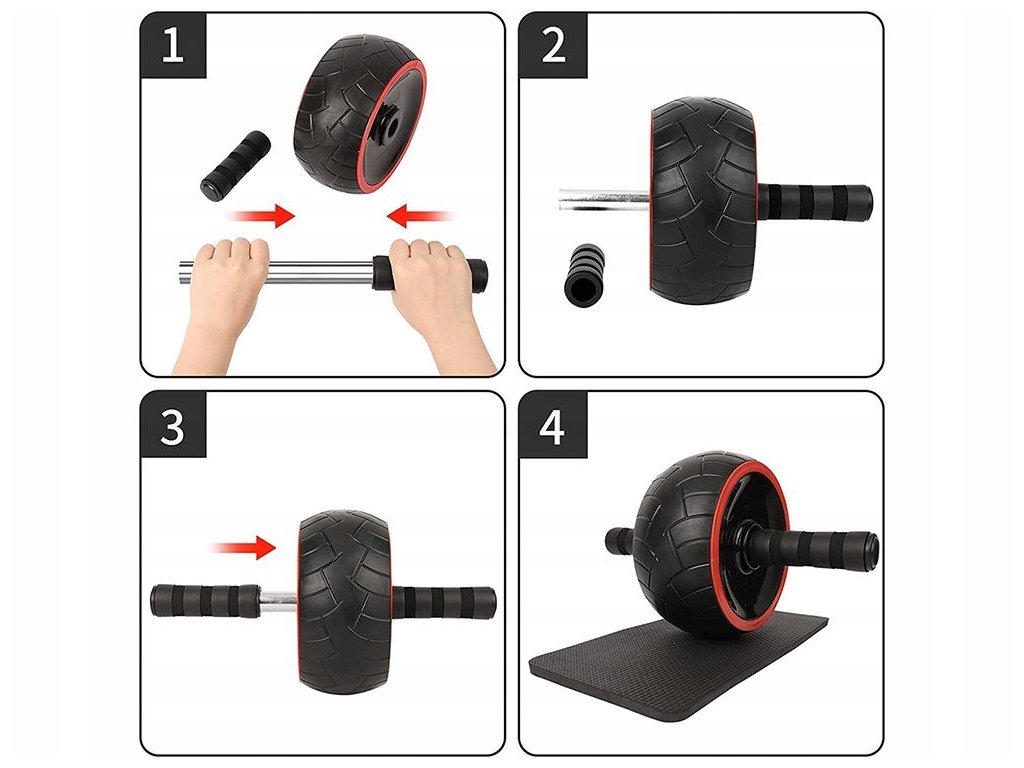 1

2

3

4