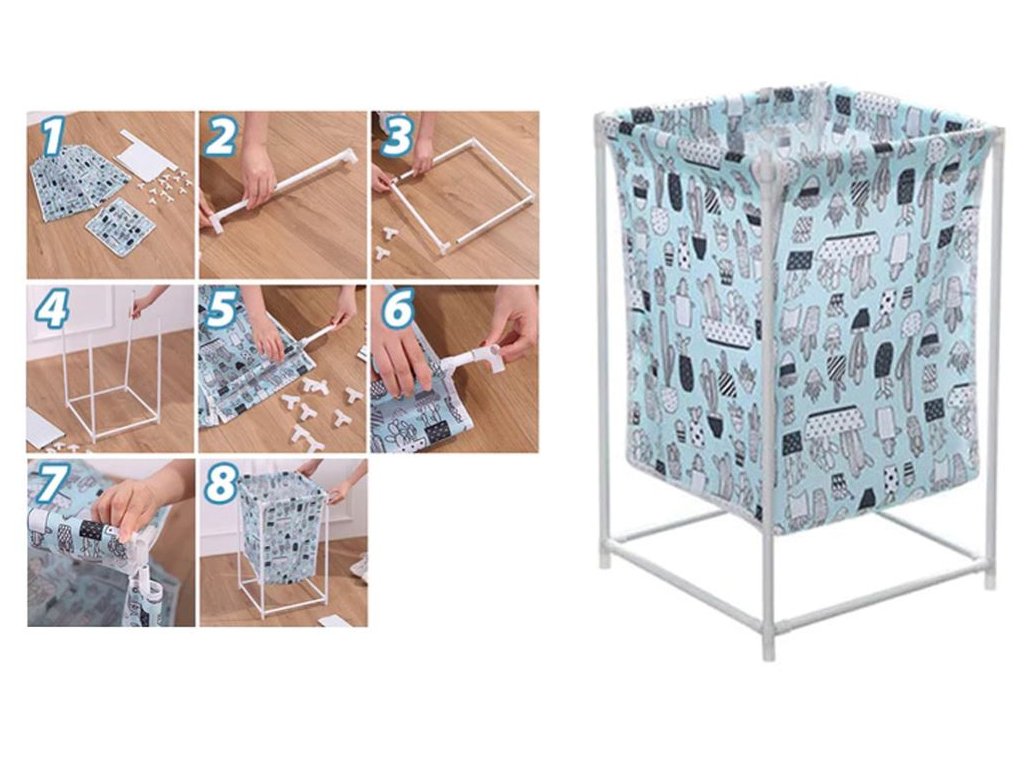 1
2
3
4
5
6
7
8