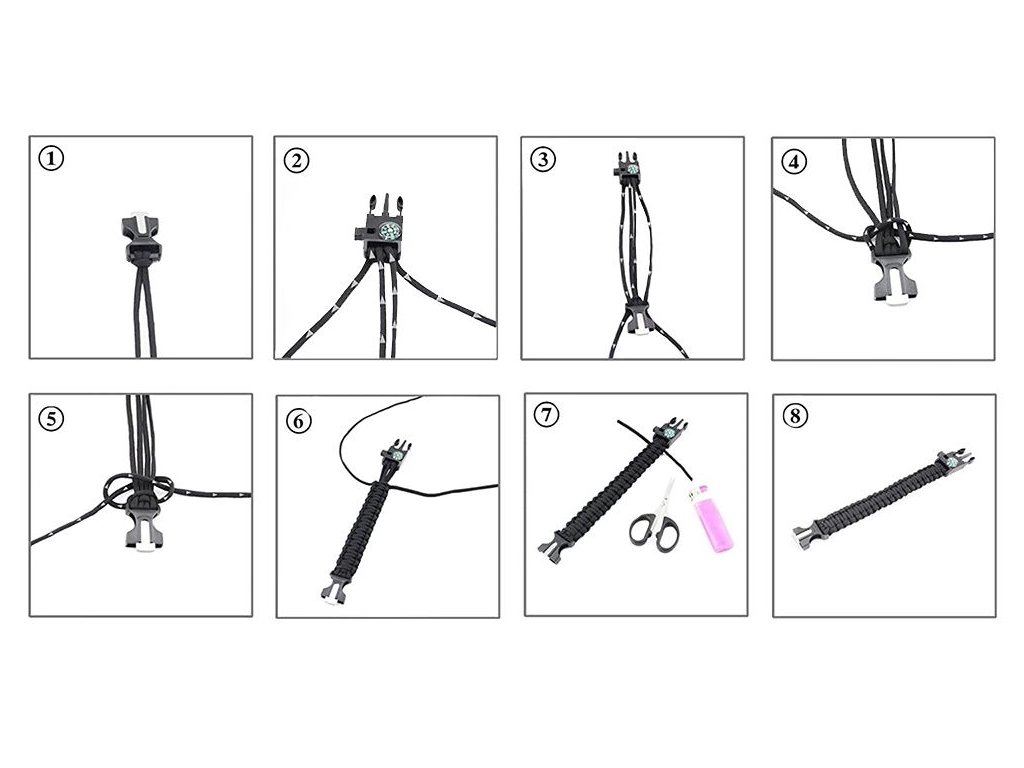 ①

②

③

④

⑤

⑥

⑦

⑧