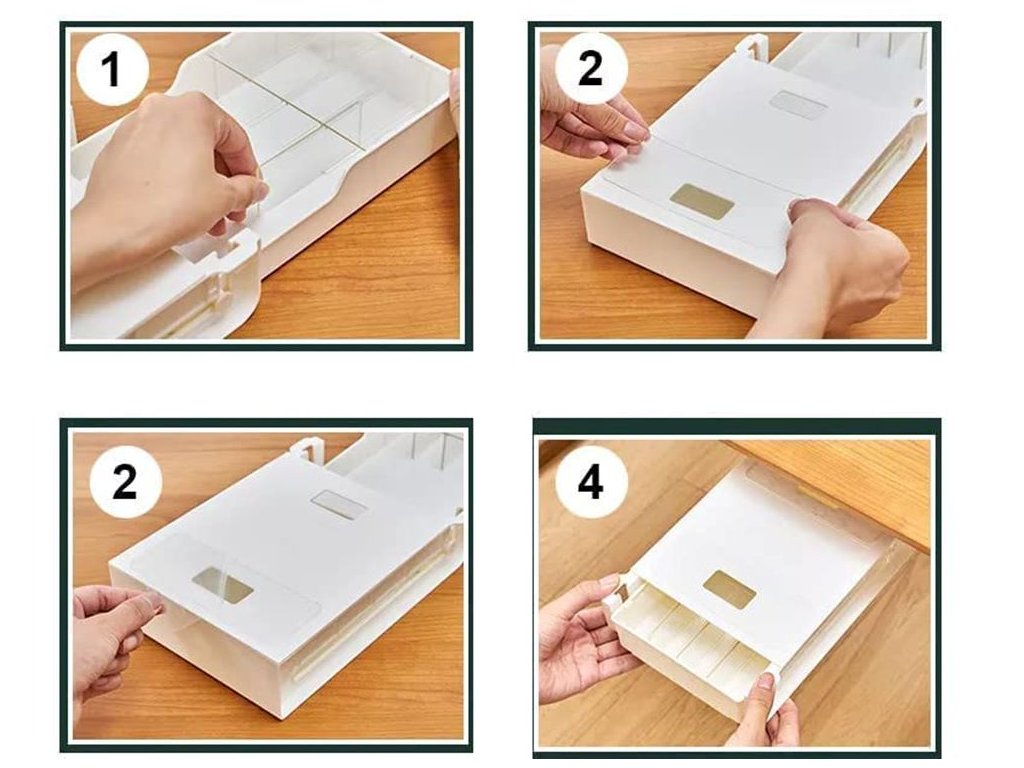 1

2

2

4