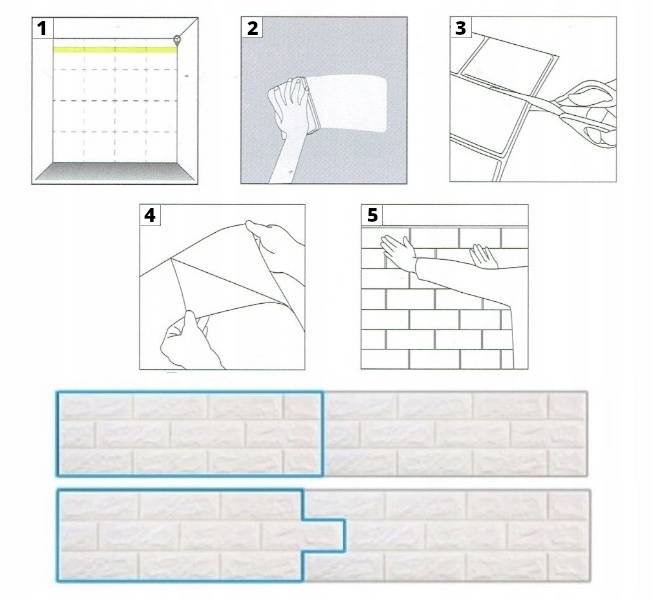 1

2

3

4

5