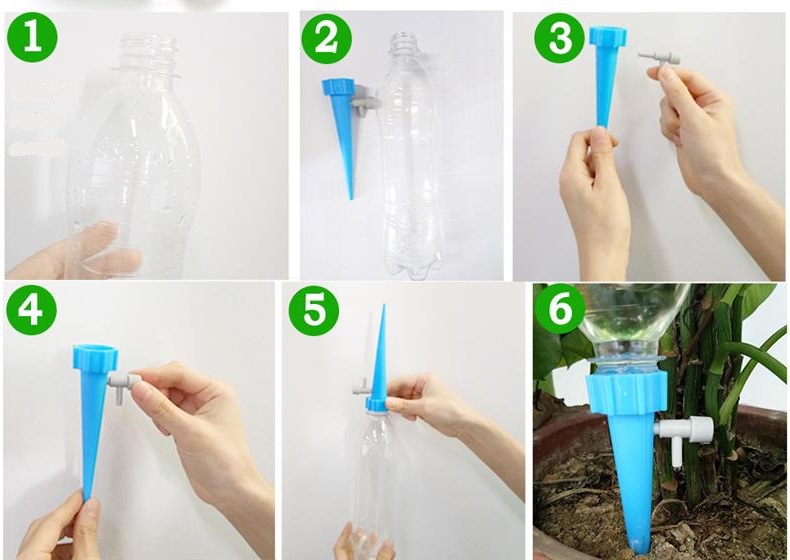 1
2
3
4
5
6