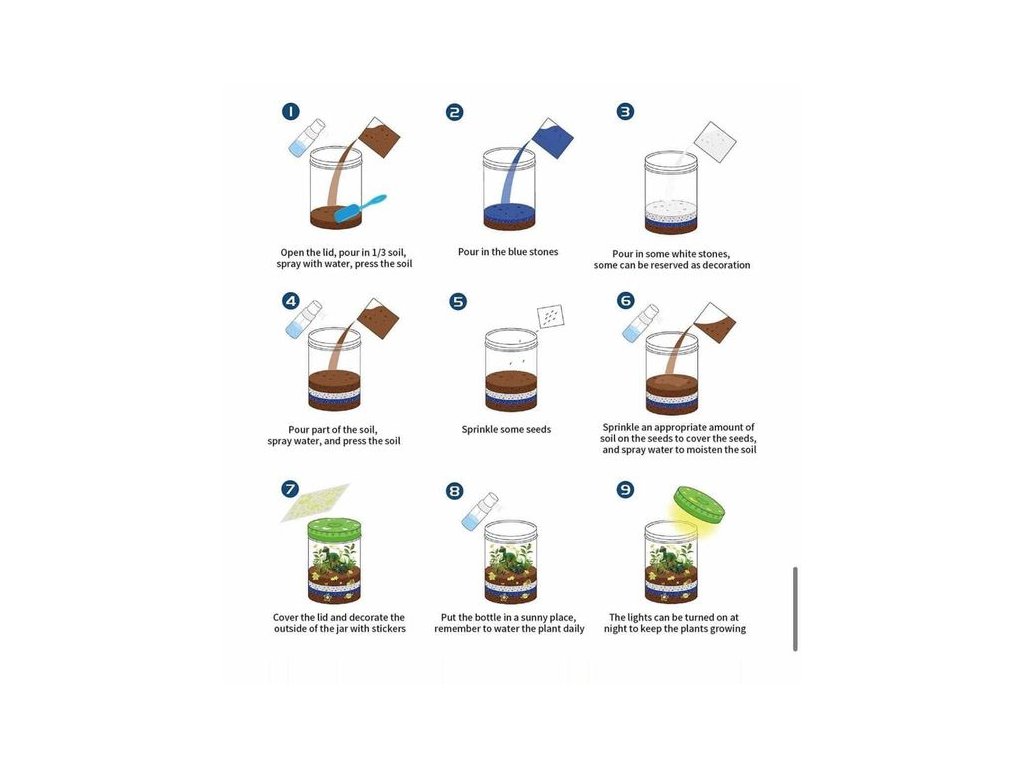 1

Open the lid, pour in 1/3 soil, spray with water, press the soil

2

Pour in the blue stones

3

Pour in some white stones, some can be reserved as decoration

4

Pour part of the soil, spray water, and press the soil

5

Sprinkle some seeds

6

Sprinkle an appropriate amount of soil on the seeds to cover the seeds, and spray water to moisten the soil

7

Cover the lid and decorate the outside of the jar with stickers

8

Put the bottle in a sunny place, remember to water the plant daily

9

The lights can be turned on at night to keep the plants growing