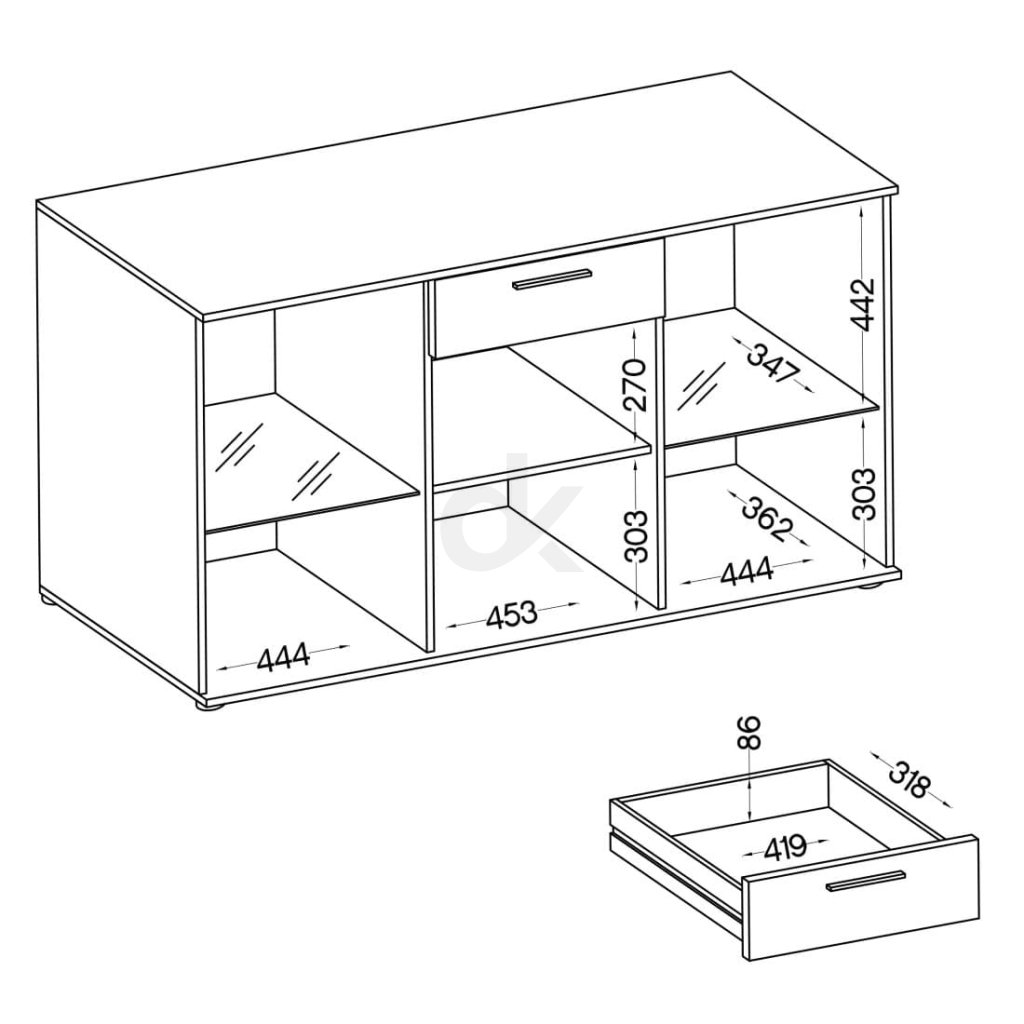 442
347
270
303
362
303
444
453
444
dk
86
318
419