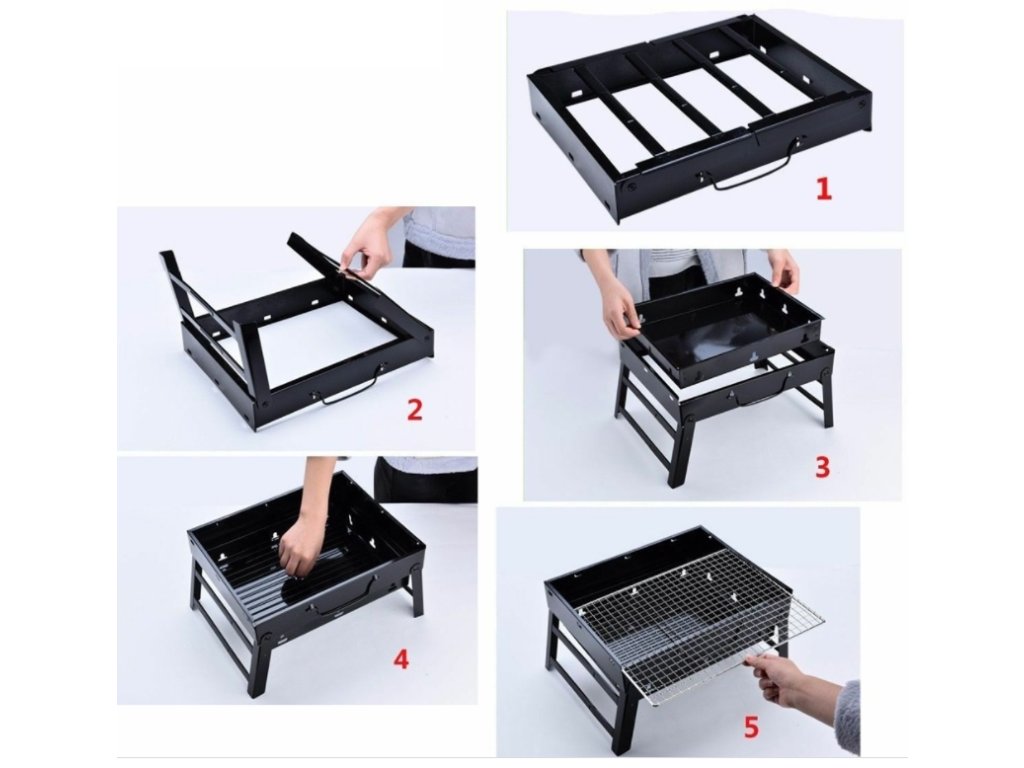 1

2

3

4

5