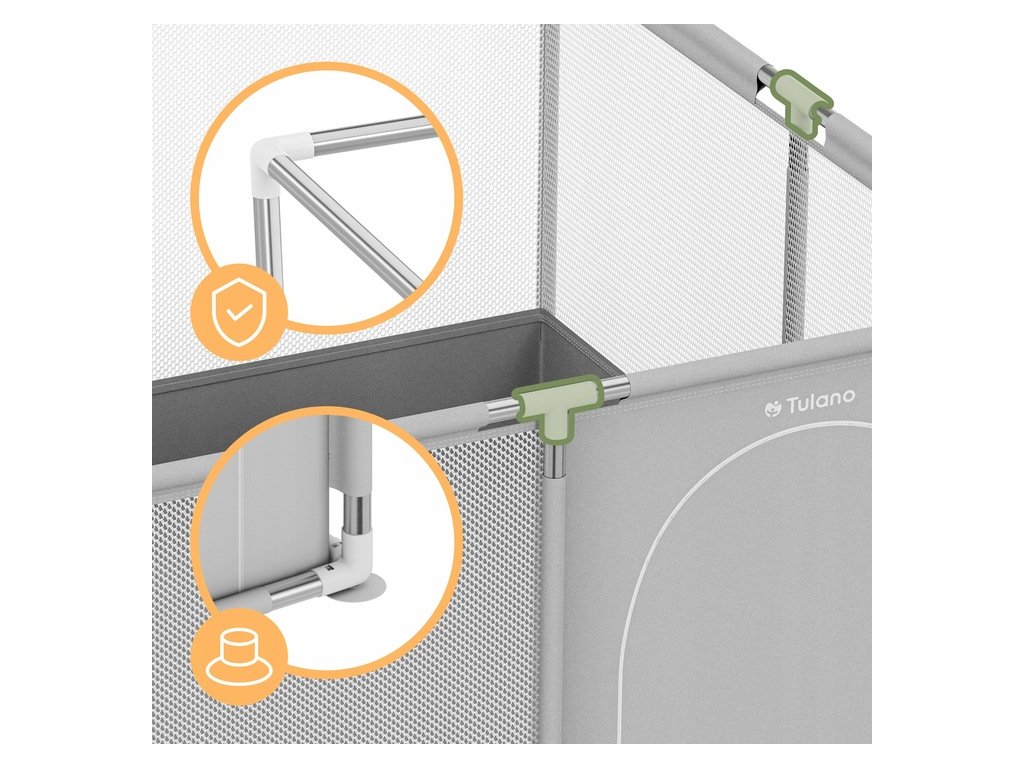 Tulano