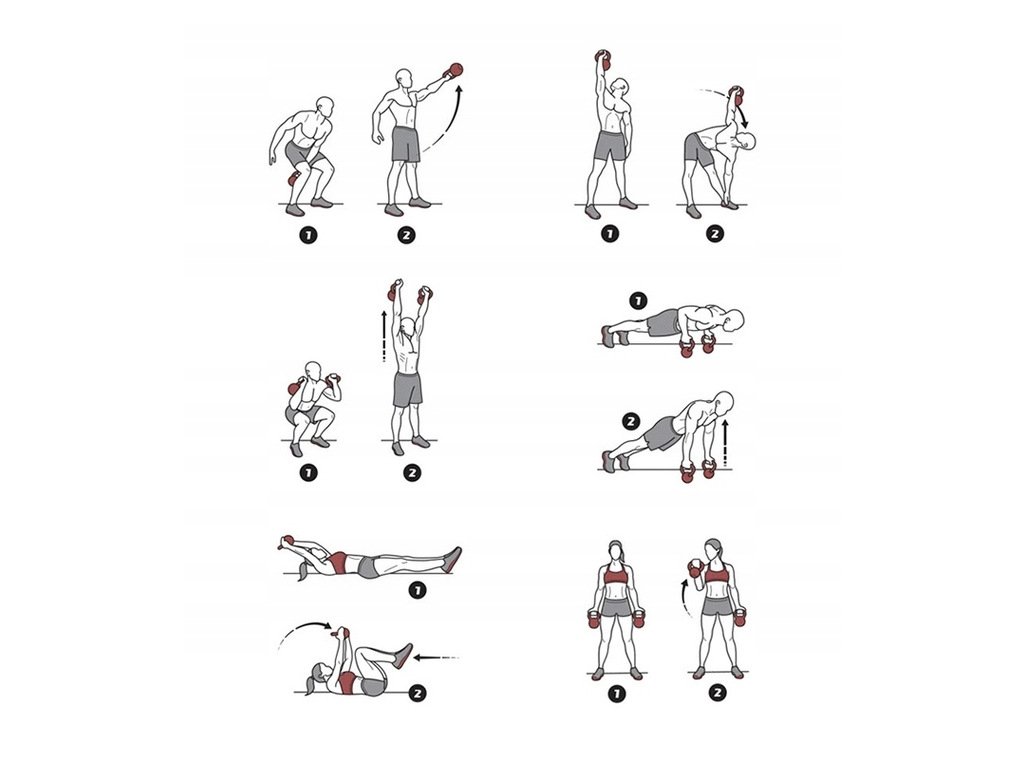 1 2
1 2
1 2
1
2
1
2
1 2