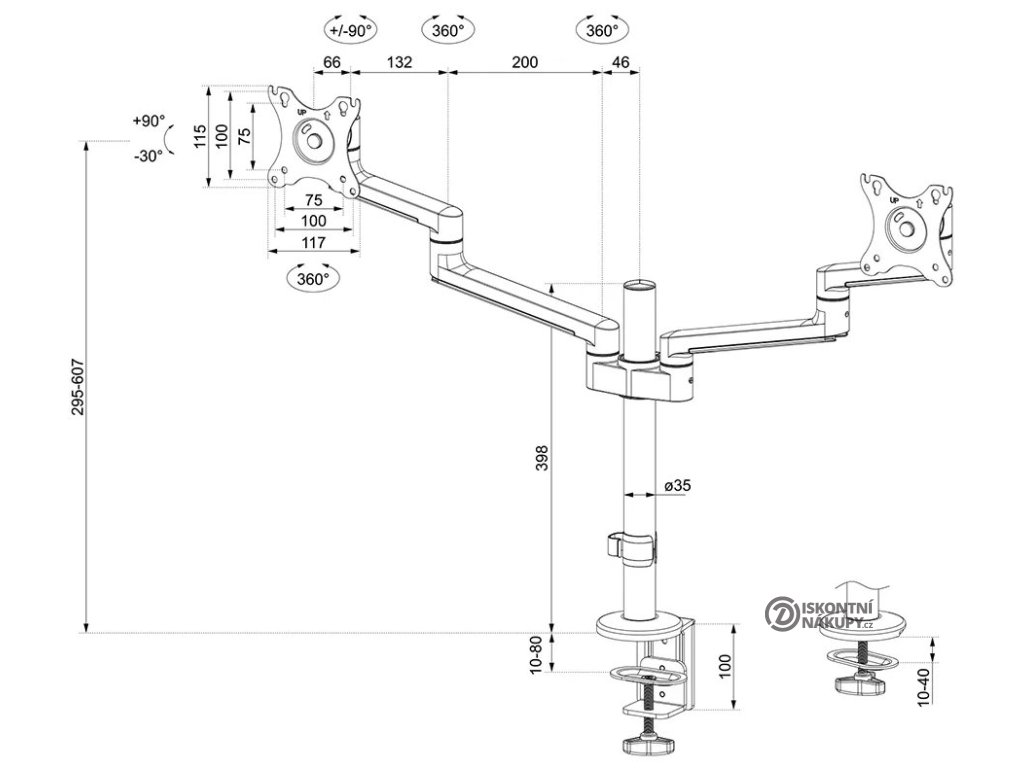 +/-90°
360°
360°
66
132
200
46
+90°
-30°
115
100
75
UP
75
100
117
360°
UP
295-607
398
ø35
10-80
100
DISKONTNÍ NÁKUPY.cz
10-40