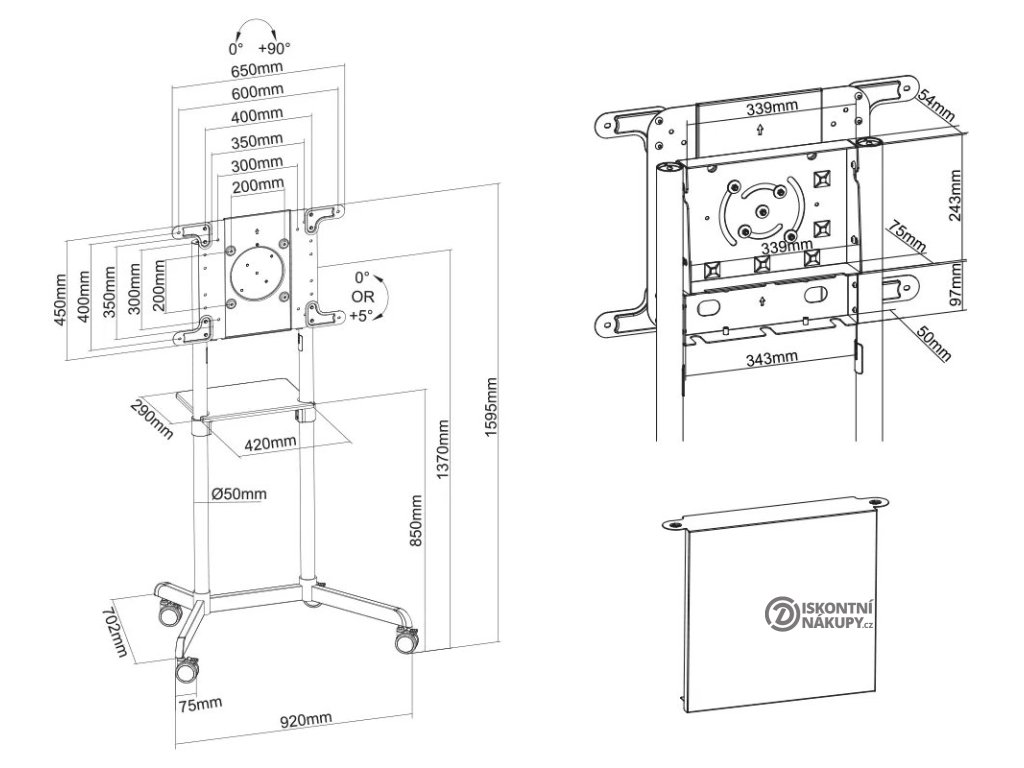 0° +90°
650mm
600mm
400mm
350mm
300mm
200mm
450mm
400mm
350mm
300mm
200mm
0°
OR
+5°
290mm
420mm
Ø50mm
850mm
1370mm
1595mm
702mm
75mm
920mm
339mm
54mm
243mm
339mm
75mm
97mm
50mm
343mm
DISKONTNÍ NÁKUPY.cz