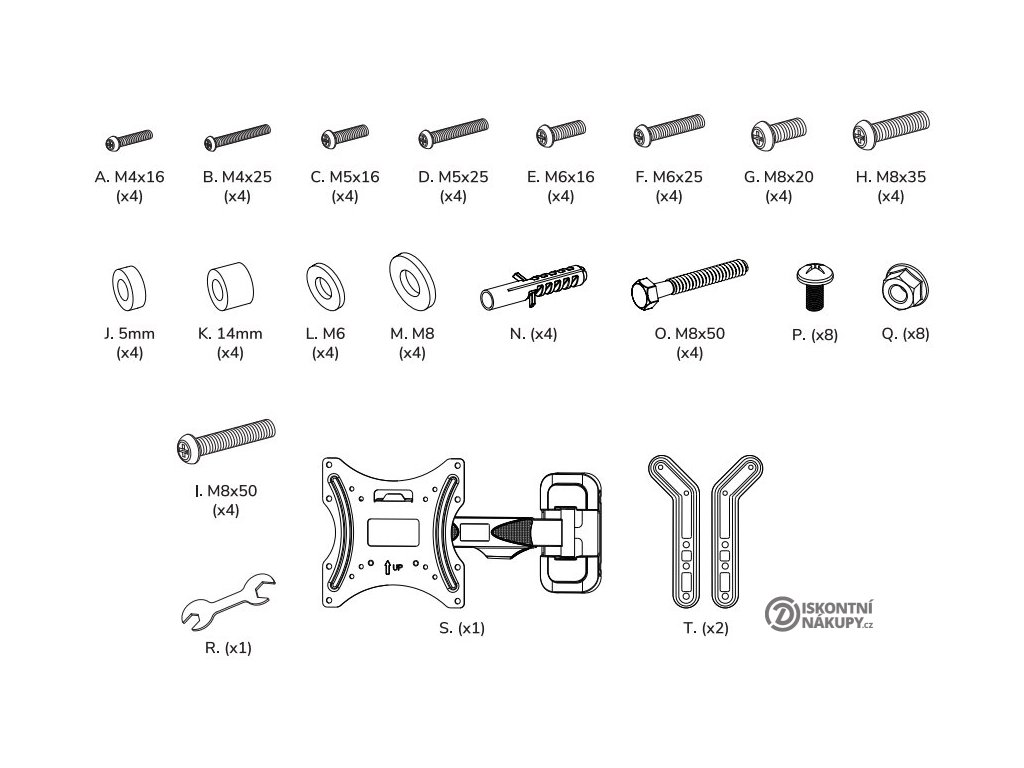 A. M4x16
(x4)

B. M4x25
(x4)

C. M5x16
(x4)

D. M5x25
(x4)

E. M6x16
(x4)

F. M6x25
(x4)

G. M8x20
(x4)

H. M8x35
(x4)

J. 5mm
(x4)

K. 14mm
(x4)

L. M6
(x4)

M. M8
(x4)

N. (x4)

O. M8x50
(x4)

P. (x8)

Q. (x8)

I. M8x50
(x4)

UP

R. (x1)

S. (x1)

T. (x2)

DISKONTNÍ NÁKUPY.cz